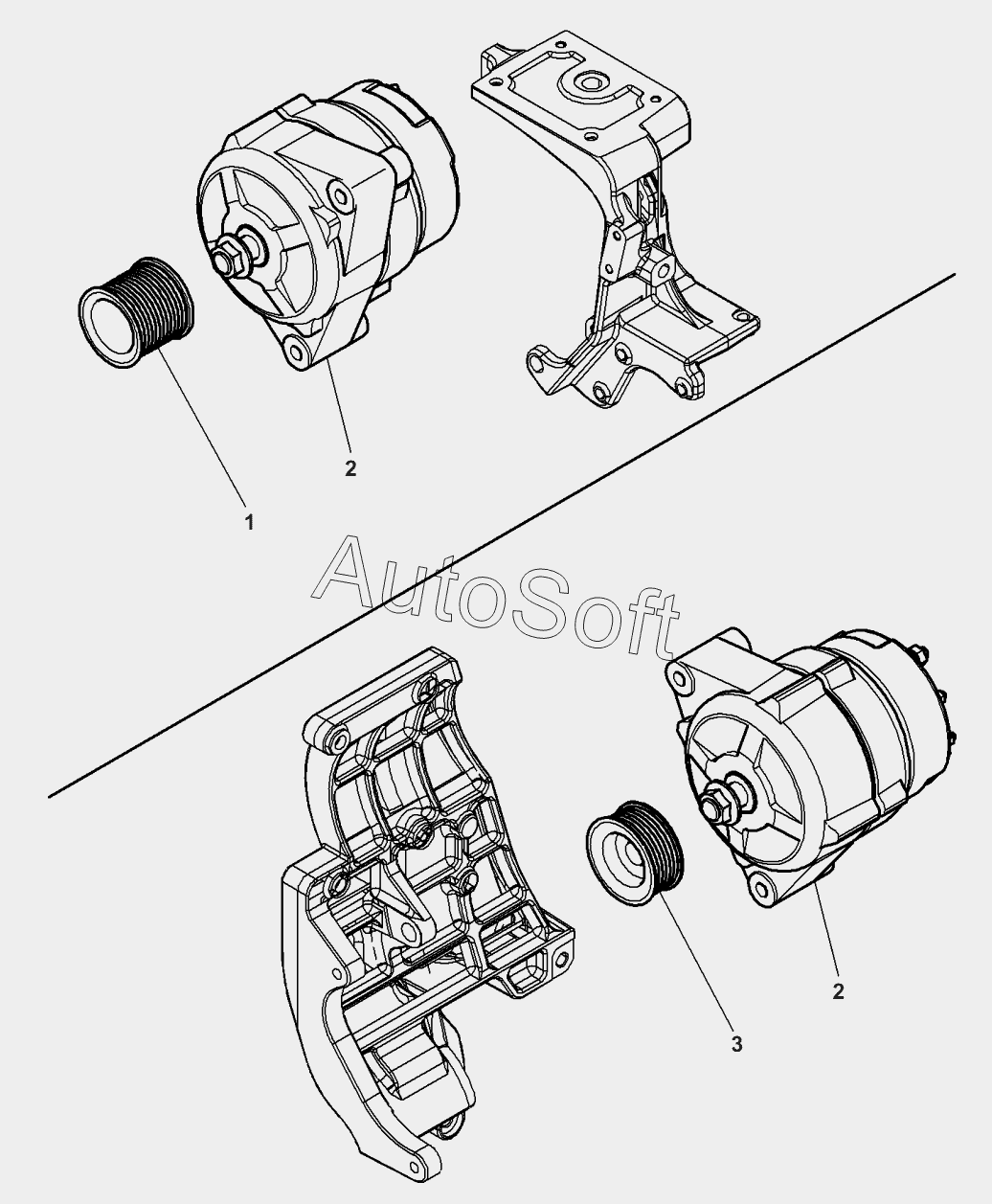 2

1

AutoSoft

2

3