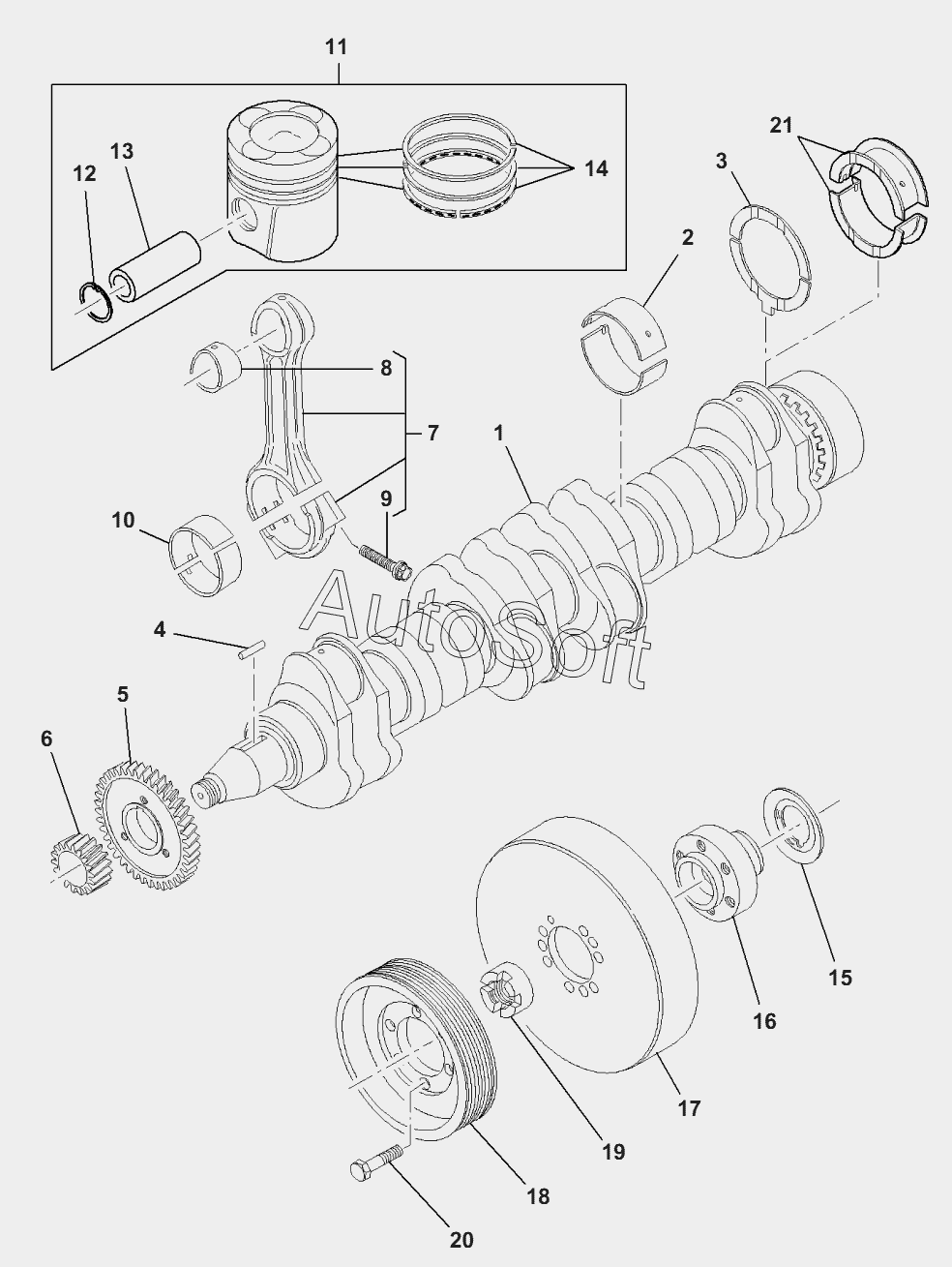 11
13
12
14
21
3
2
8
7
1
9
10
AutoSoft
4
5
6
15
16
17
19
18
20