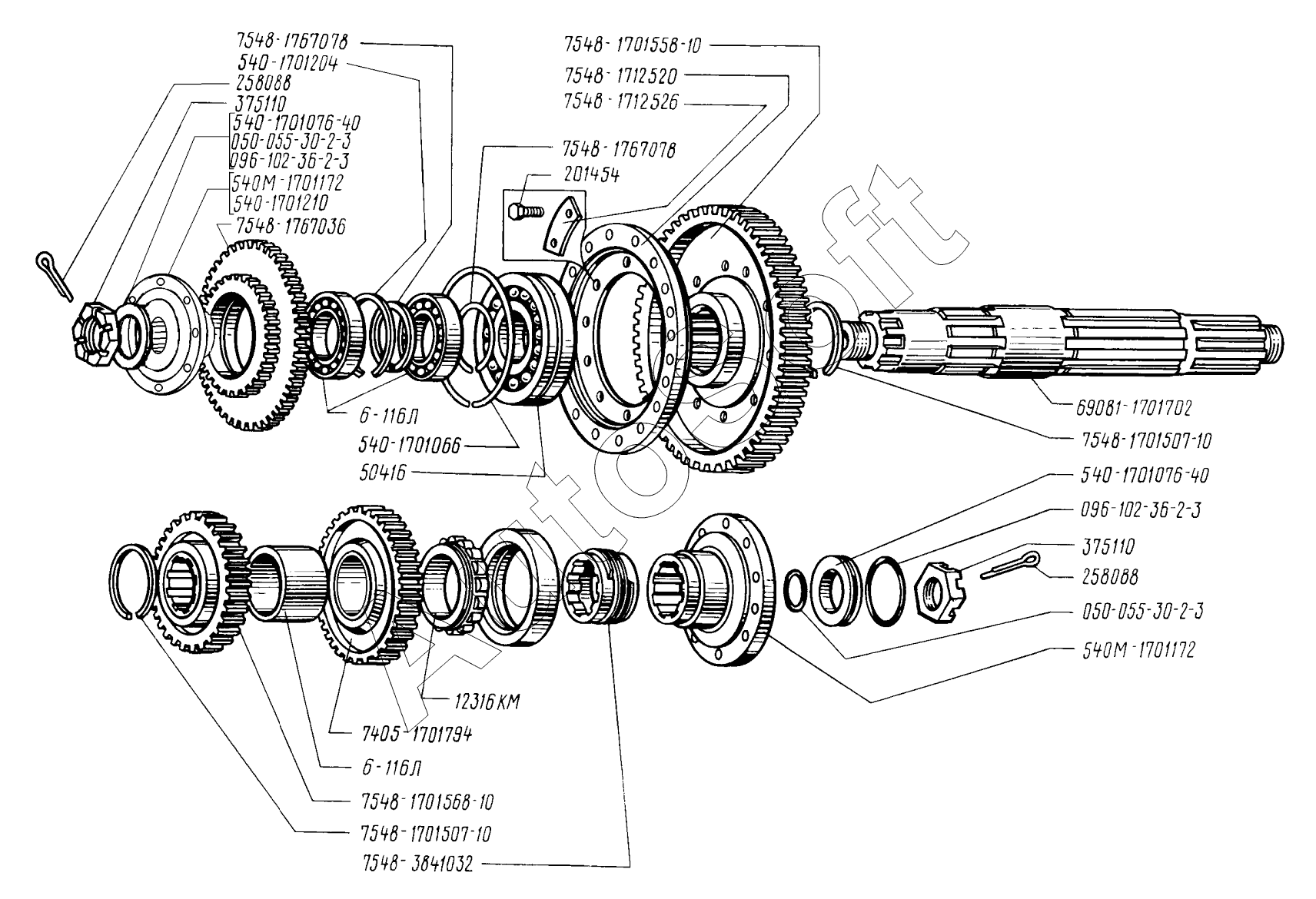 7548-1767078
540-1701204
258088
375110
540-1701076-40
050-055-30-2-3
096-102-36-2-3
540М-1701172
540-1701210
7548-1767036
7548-1701558-10
7548-1712520
7548-1712526
7548-1767078
201454
6-116Л
540-1701066
50416
69081-1701702
7548-1701507-10
540-1701076-40
096-102-36-2-3
375110
258088
050-055-30-2-3
540М-1701172
12316КМ
7405-1701794
6-116Л
7548-1701568-10
7548-1701507-10
7548-3841032
Autosoft