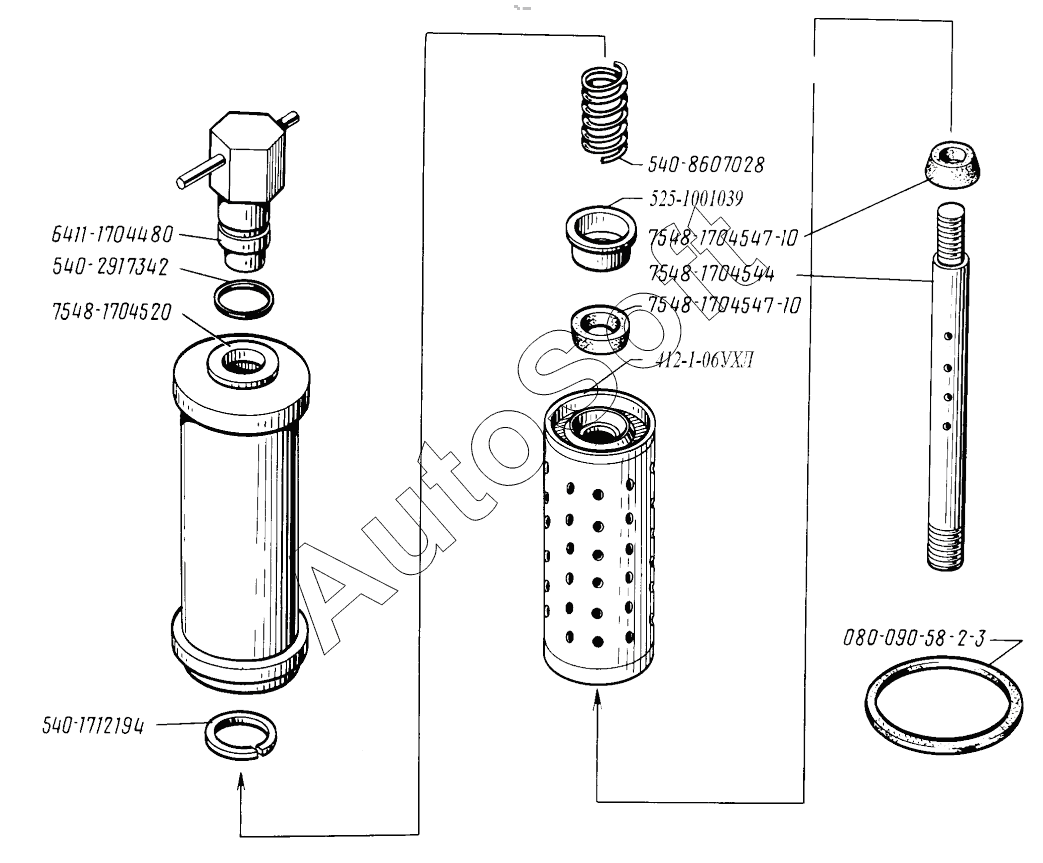 6411-1704480
540-2917342
7548-1704520
540-1712194
540-8607028
525-1001039
7548-1704547-10
7548-1704544
7548-1704547-10
412-1-06УХЛ
080-090-58-2-3
AutoSoft