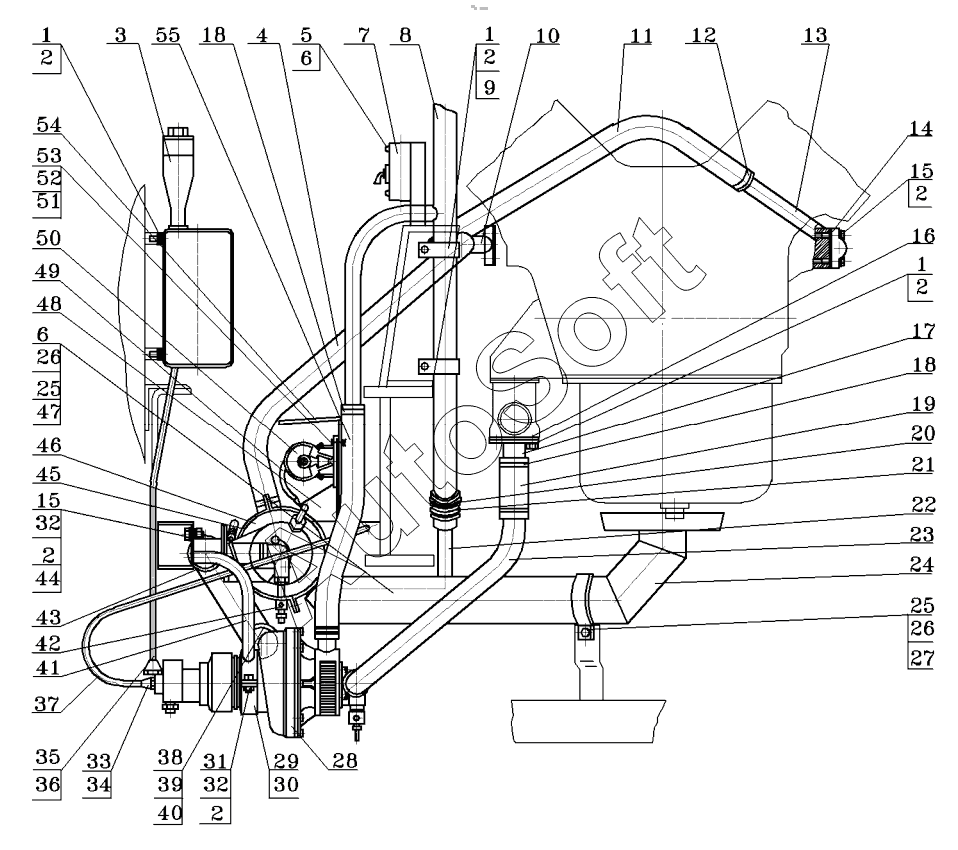 1
2
3
55
18
4
5
6
7
8
1
2
9
10
11
12
13
14
15
2
16
1
2
17
18
19
20
21
22
23
24
25
26
27
54
53
52
51
50
49
48
6
26
25
47
46
45
15
32
2
44
43
42
41
37
35
36
33
34
38
39
40
31
32
2
29
30
28
AutoSoft