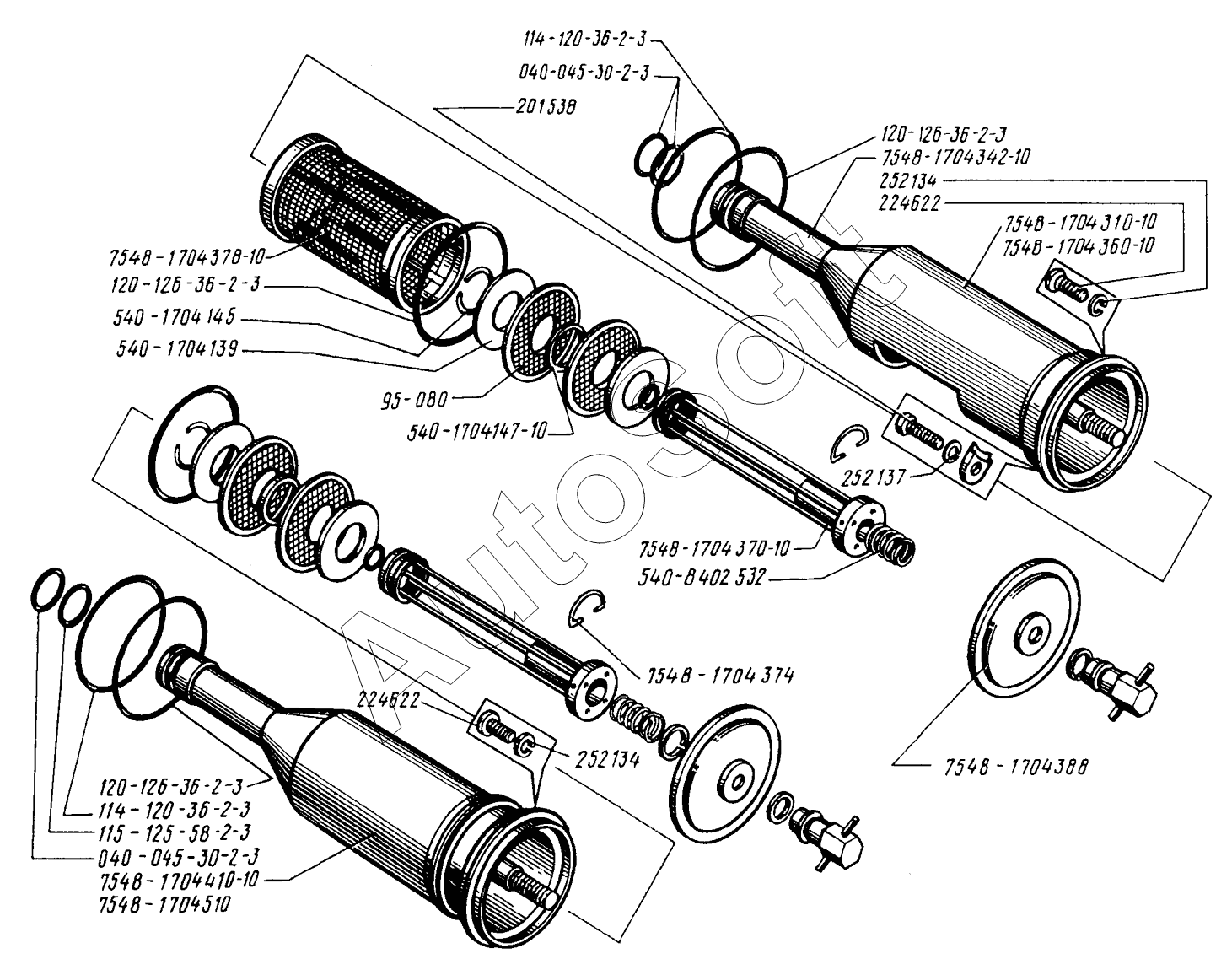 114-120-36-2-3
040-045-30-2-3
201538
120-126-36-2-3
7548-1704342-10
252134
224622
7548-1704310-10
7548-1704360-10
7548-1704378-10
120-126-36-2-3
540-1704145
540-1704139
95-080
540-1704147-10
252137
7548-1704370-10
540-8402532
7548-1704374
224622
252134
7548-1704388
120-126-36-2-3
114-120-36-2-3
115-125-58-2-3
040-045-30-2-3
7548-1704410-10
7548-1704510
AutoSoft