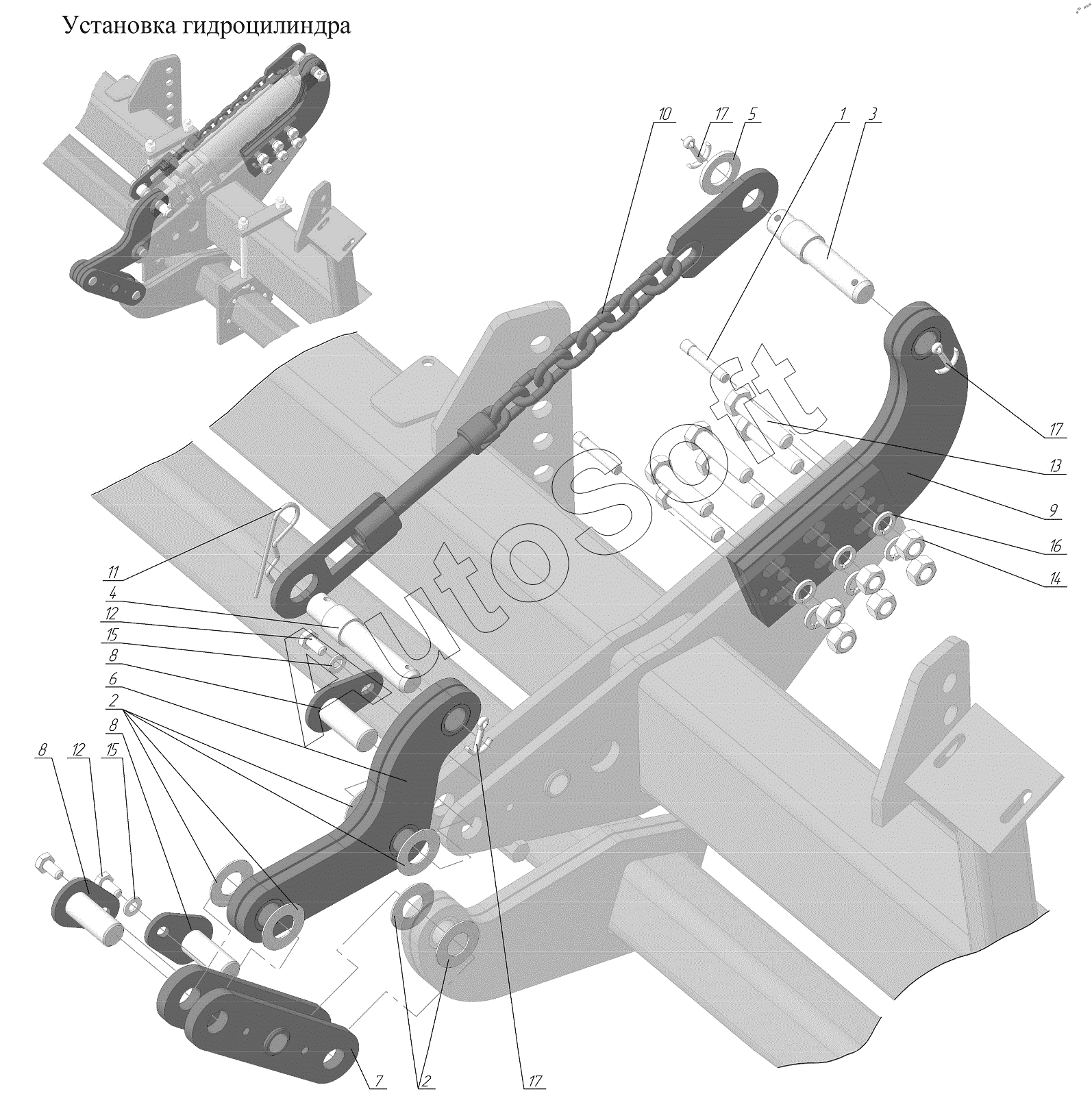 Установка гидроцилиндра

10
17
5
1
3
17
13
9
16
14
11
4
12
15
8
6
2
8
8
12
15
7
2
17

AutoSoft