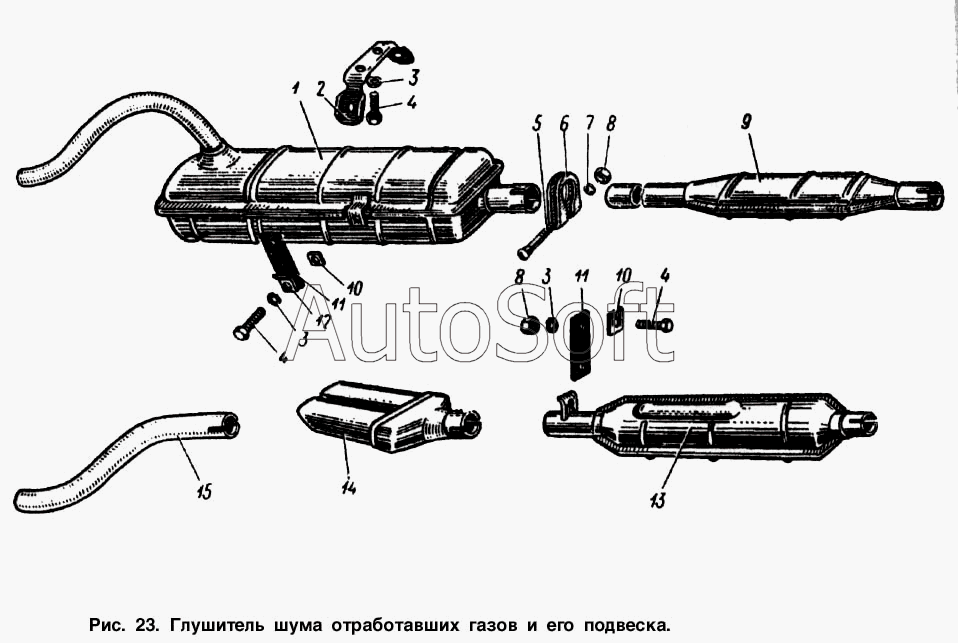 1
2
3
4
5
6
7
8
9
10
11
17
3
4
8
3
11
10
4
AutoSoft
15
14
13

Рис. 23. Глушитель шума отработавших газов и его подвеска.