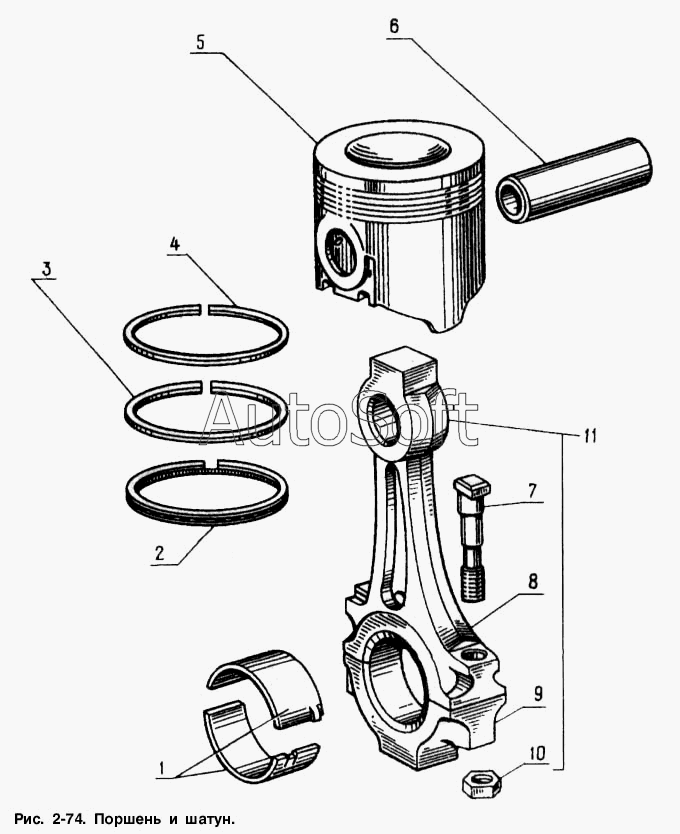 5
6
4
3
AutoSoft
11
7
2
8
9
1
10
Рис. 2-74. Поршень и шатун.