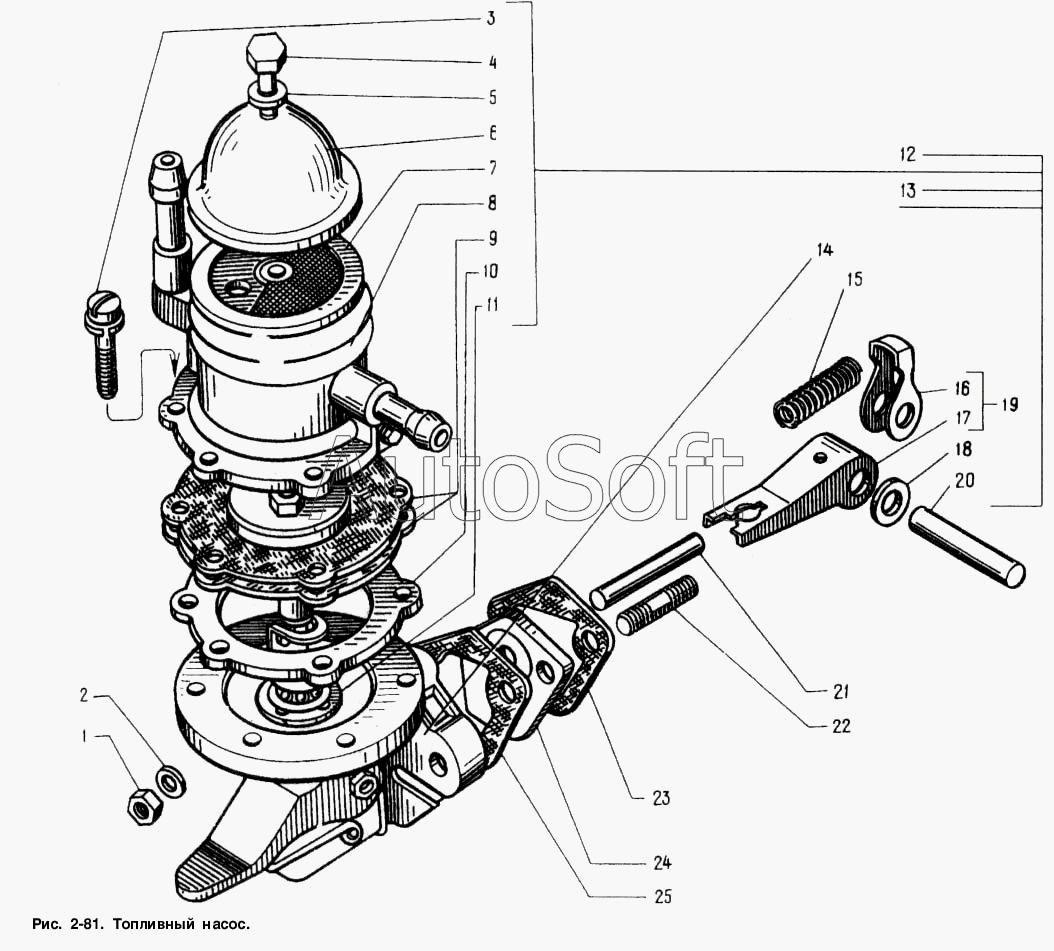 3
4
5
6
7
8
9
10
11
12
13
14
15
16
17
19
18
20
21
22
23
24
25
2
1
AutoSoft
Рис. 2-81. Топливный насос.