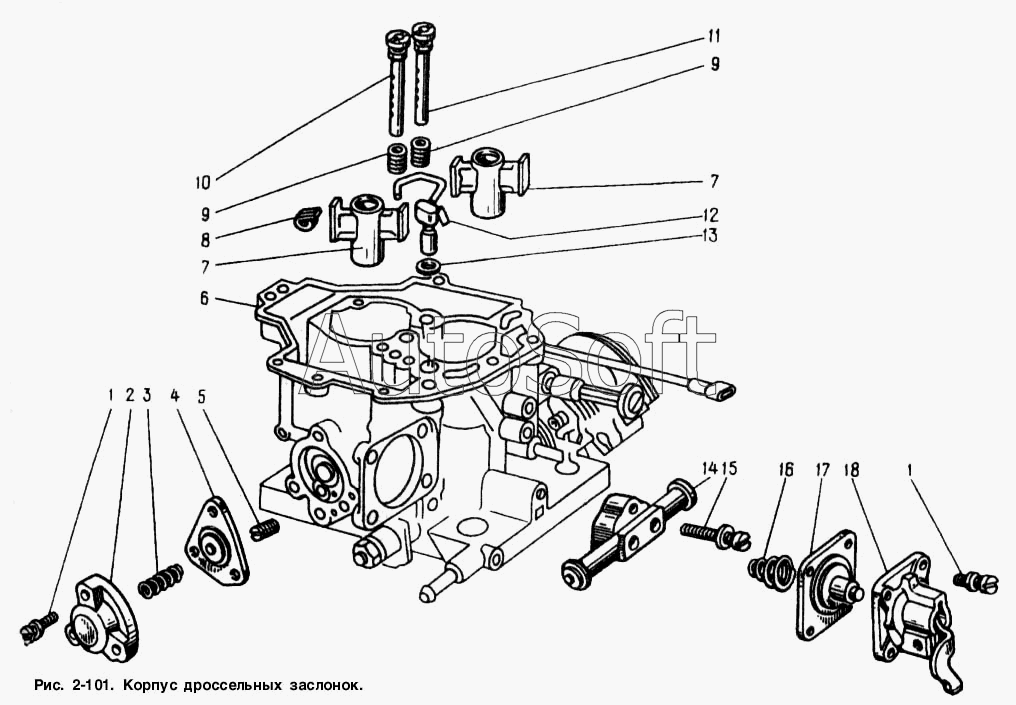 11
9
10
9
7
8
12
13
7
6
AutoSoft
1 2 3 4 5
14 15 16 17 18 1

Рис. 2-101. Корпус дроссельных заслонок.