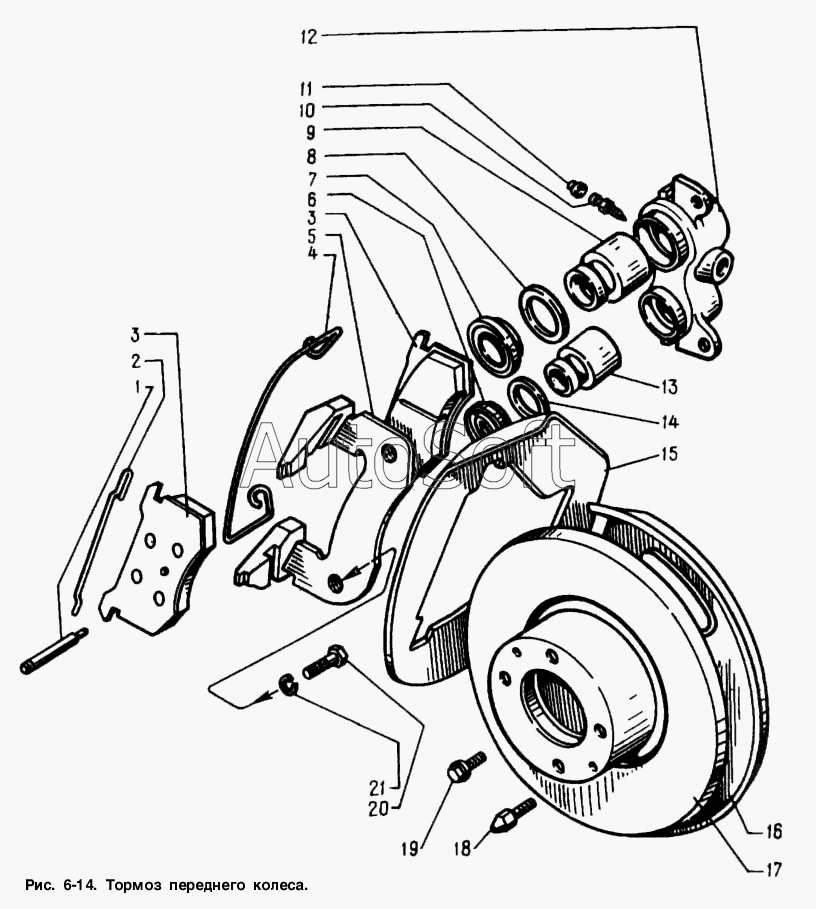 12
11
10
9
8
7
6
3
5
4
3
2
1
13
14
15
AutoSoft
21
20
19
18
16
17
Рис. 6-14. Тормоз переднего колеса.