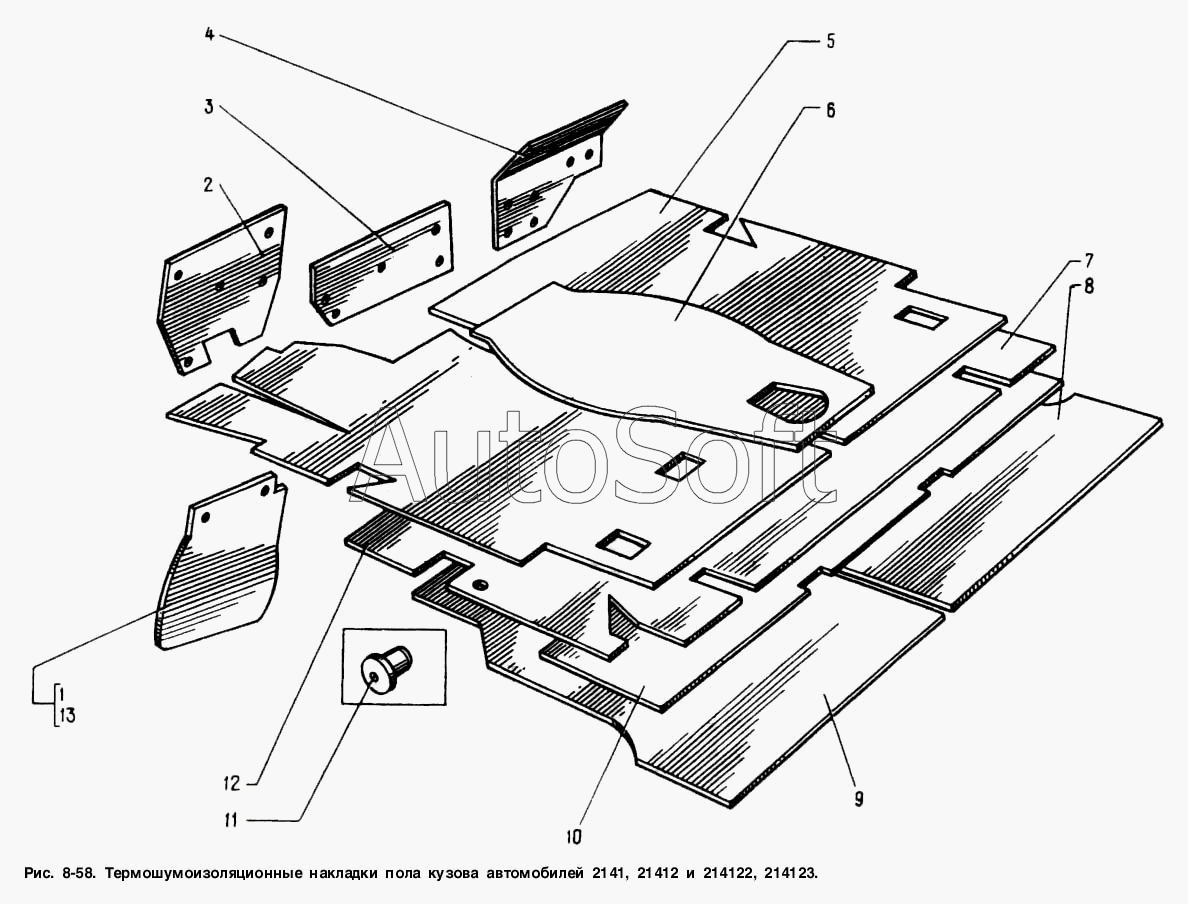 4
5
3
6
2
7
8
AutoSoft
1
13
12
11
10
9

Рис. 8-58. Термошумоизоляционные накладки пола кузова автомобилей 2141, 21412 и 214122, 214123.