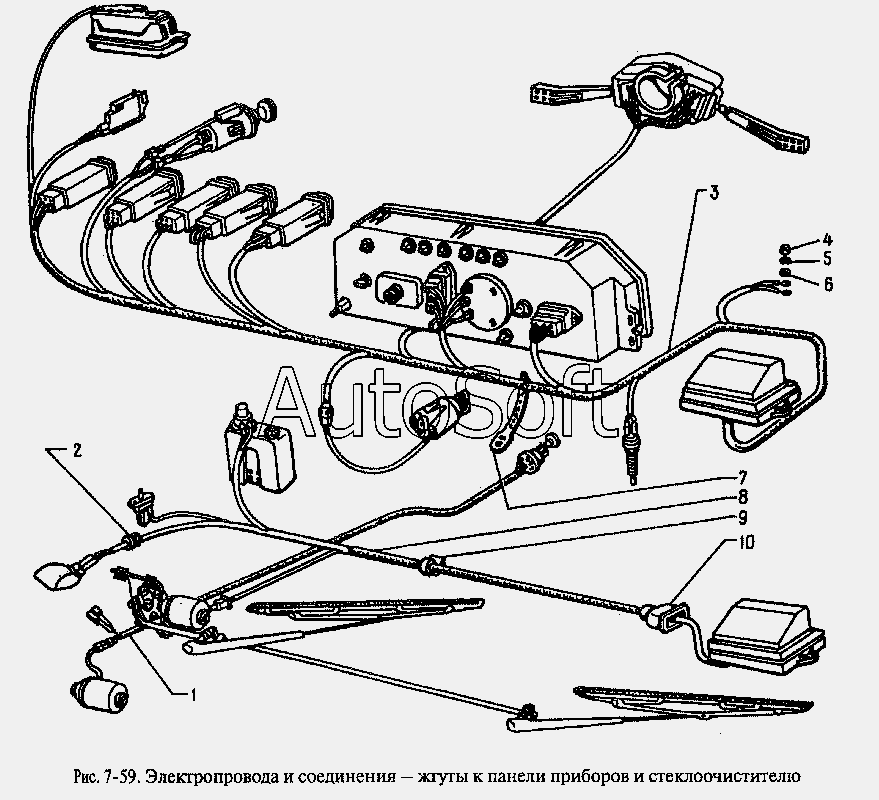 3
4
5
6
AutoSoft
2
7
8
9
10
1

Рис. 7-59. Электропровода и соединения — жгуты к панели приборов и стеклоочистителю