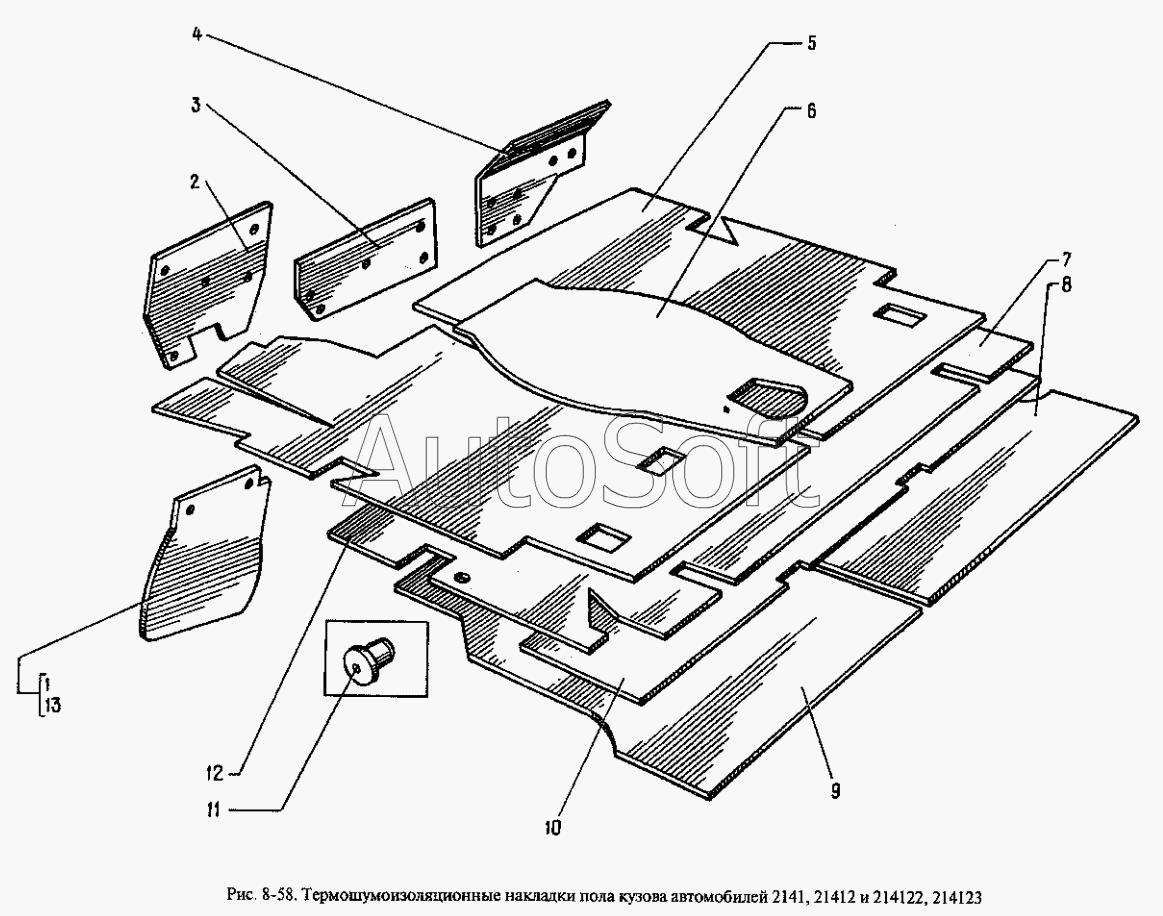 4
3
2
5
6
7
8
AutoSoft
1
13
12
11
10
9

Рис. 8-58. Термошумоизоляционные накладки пола кузова автомобилей 2141, 21412 и 214122, 214123