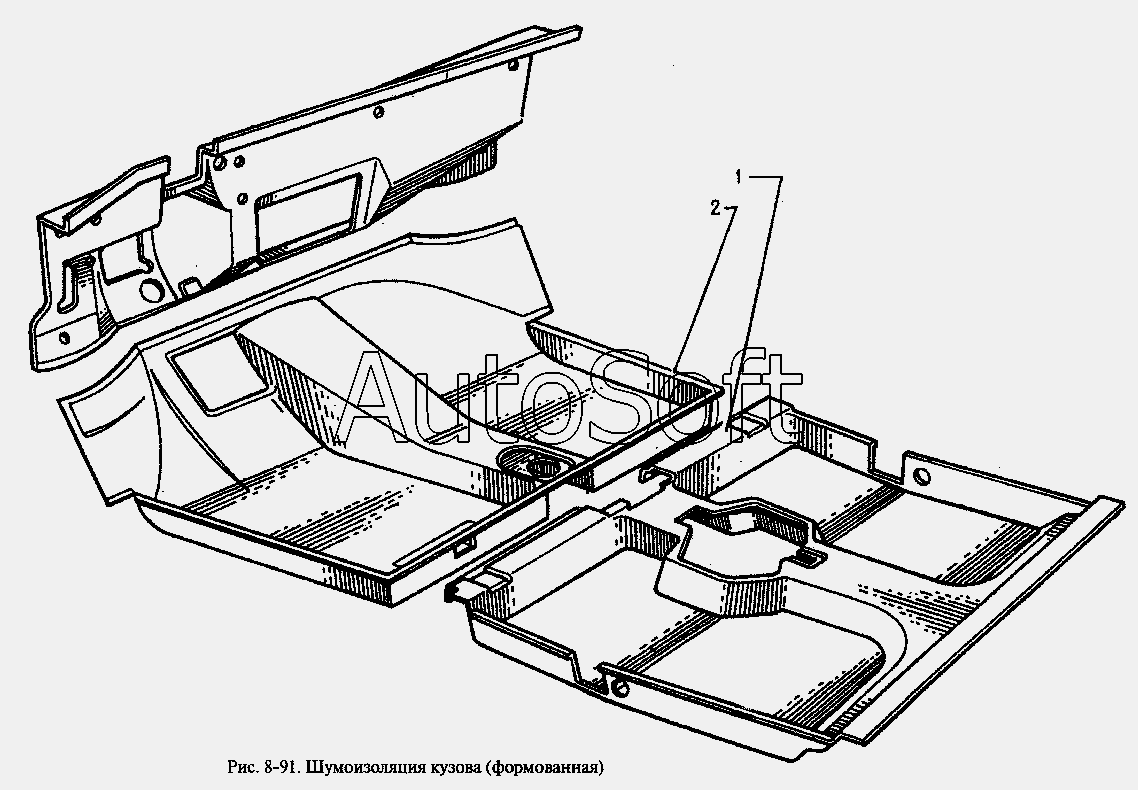 1
2

AutoSoft

Рис. 8-91. Шумоизоляция кузова (формованная)