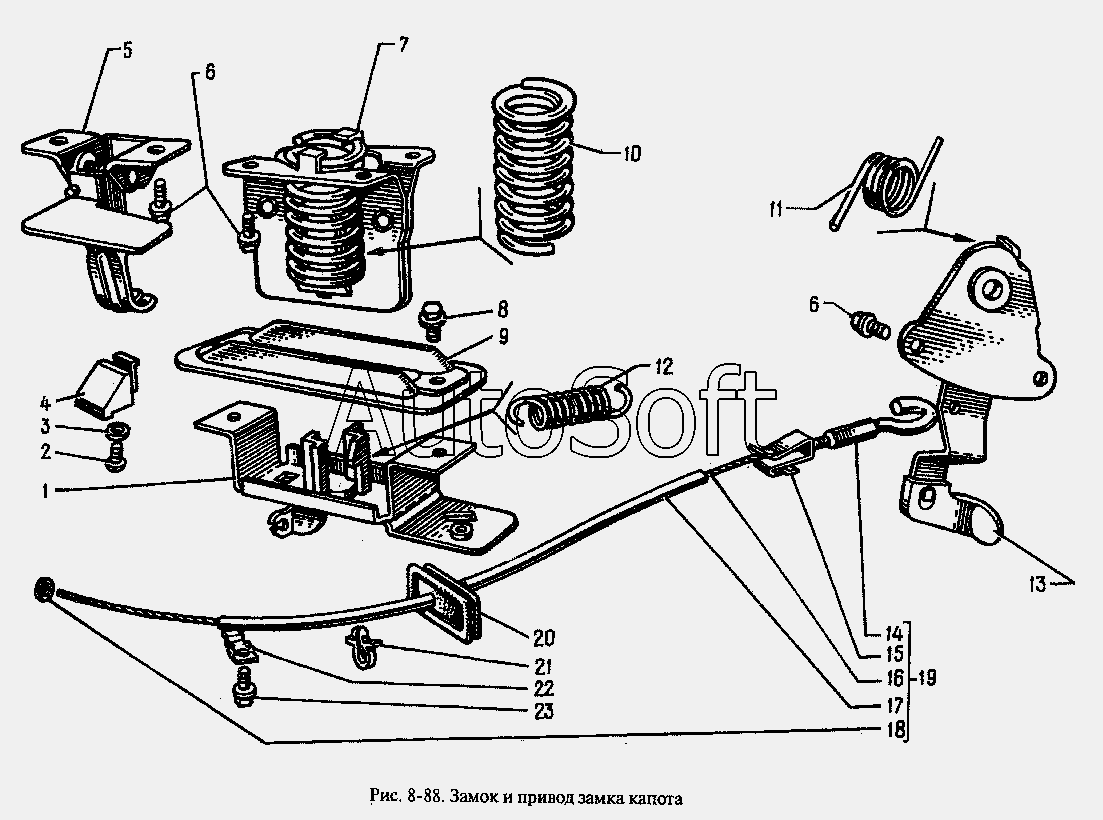 5
6
7
10
11
6
8
9
12
4
3
2
1
AutoSoft
13
20
21
22
23
14
15
16
17
18
19

Рис. 8-88. Замок и привод замка капота