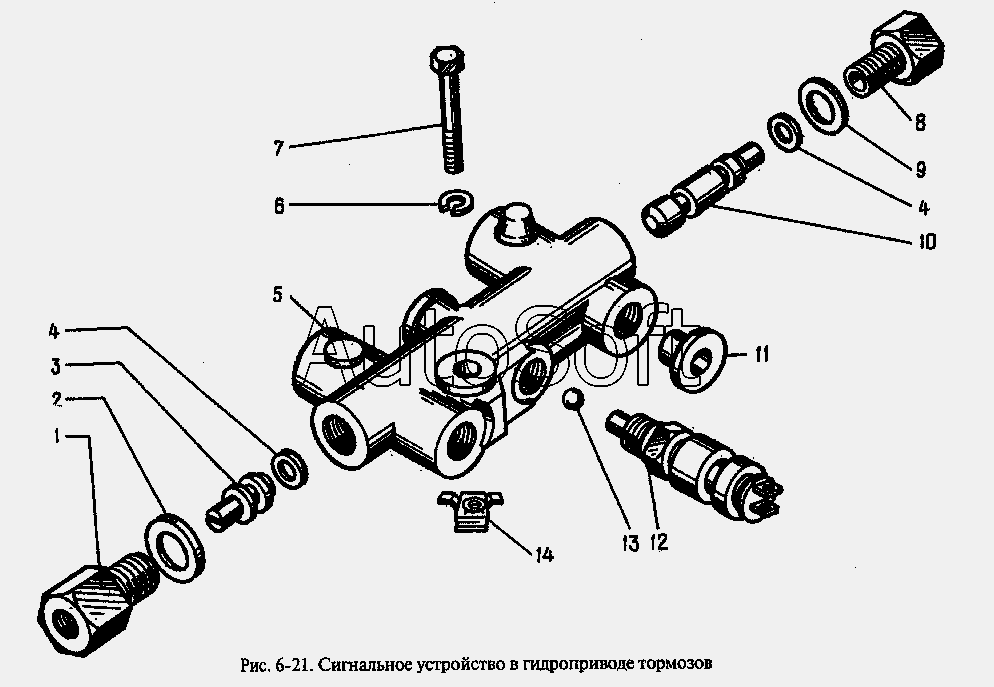 7
6
5
4
3
2
1
8
9
4
10
11
13
12
14
AutoSoft
Рис. 6-21. Сигнальное устройство в гидроприводе тормозов