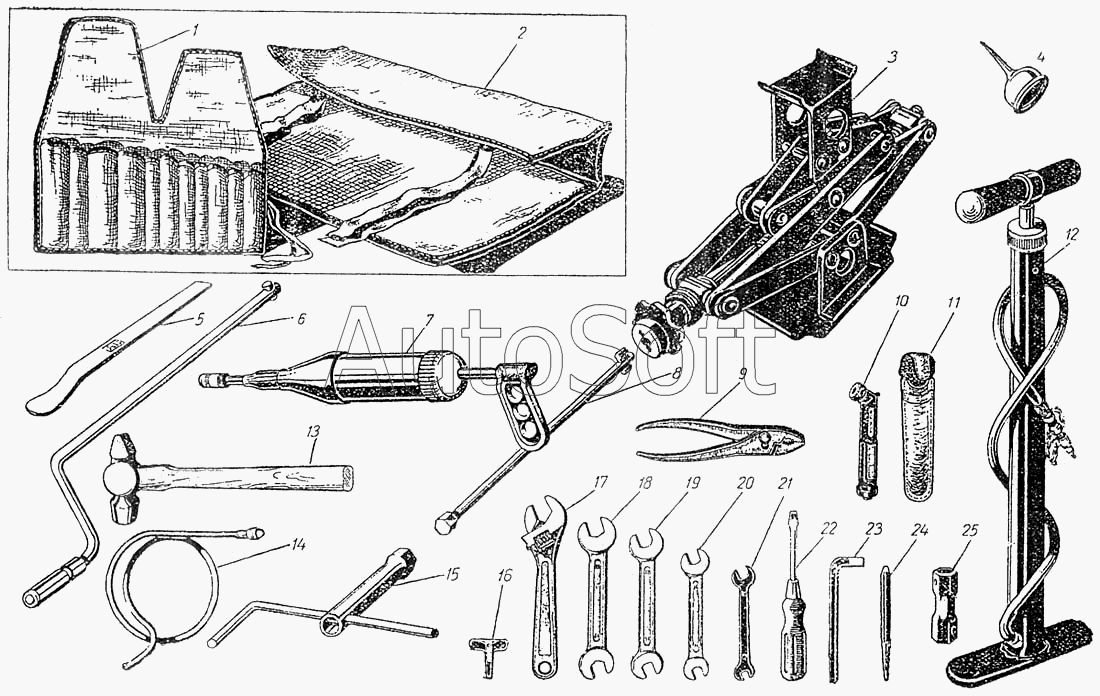 1
2
3
4
5
6
7
8
9
10
11
12
13
14
15
16
17
18
19
20
21
22
23
24
25
AutoSoft