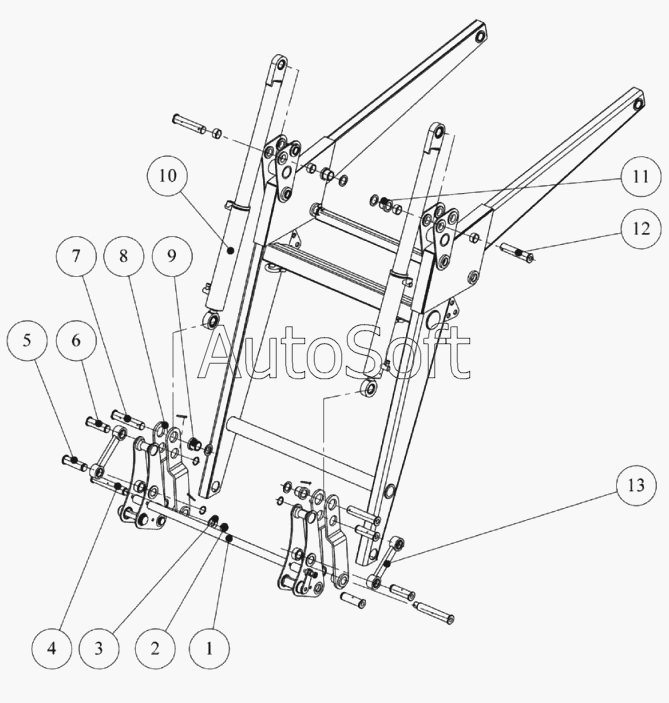 10
11
12
7
8
9
5
6
AutoSoft
13
4
3
2
1