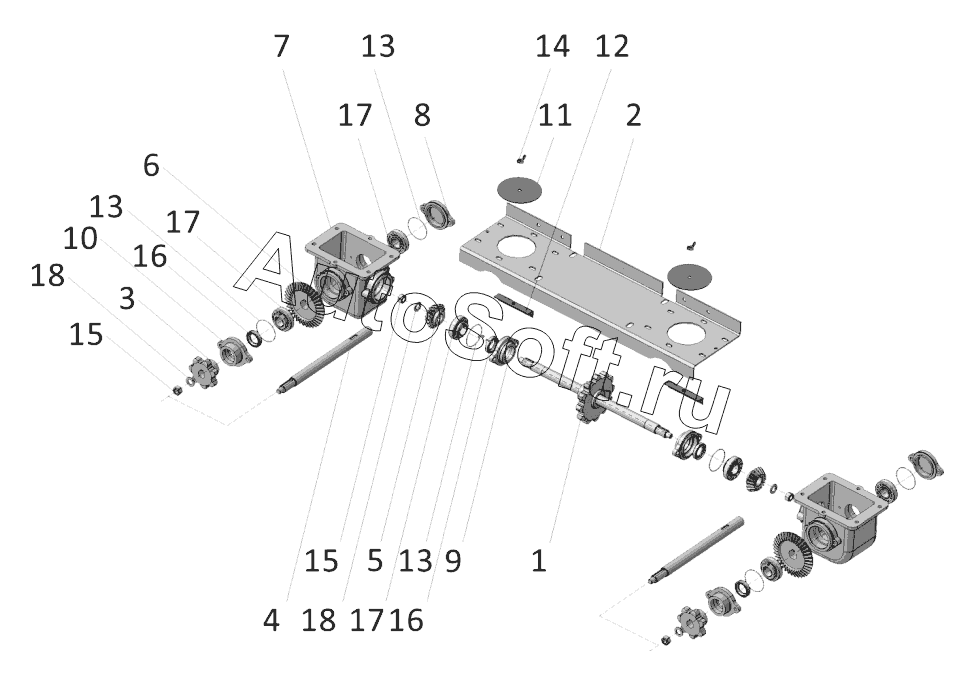 7 13 14 12
17 8 11 2
6
13 17
10 16
18 3
15
AutoSoft.ru
15 5 13 9 1
4 18 17 16