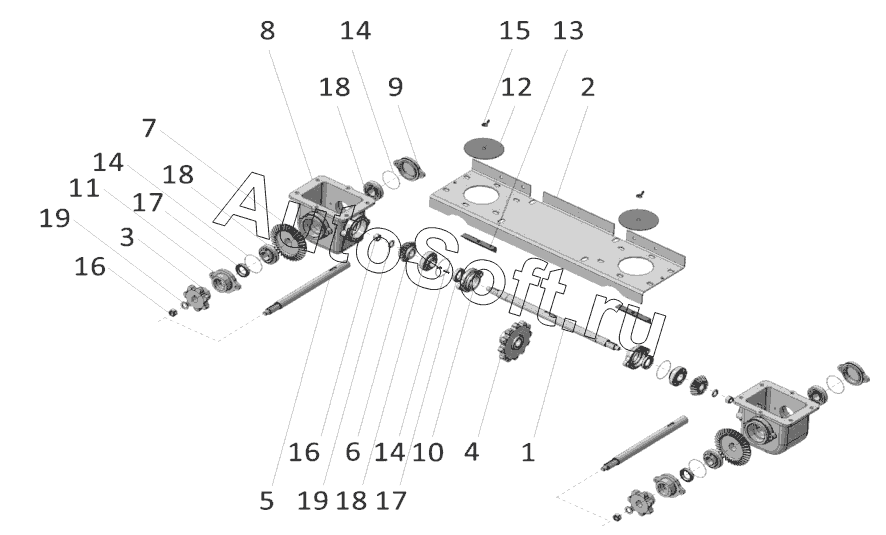 8 14 15 13
18 9 12 2
7
14 18
11 17
19 3
16

AutoSoft.ru

16 6 14 10 4 1
5 19 18 17