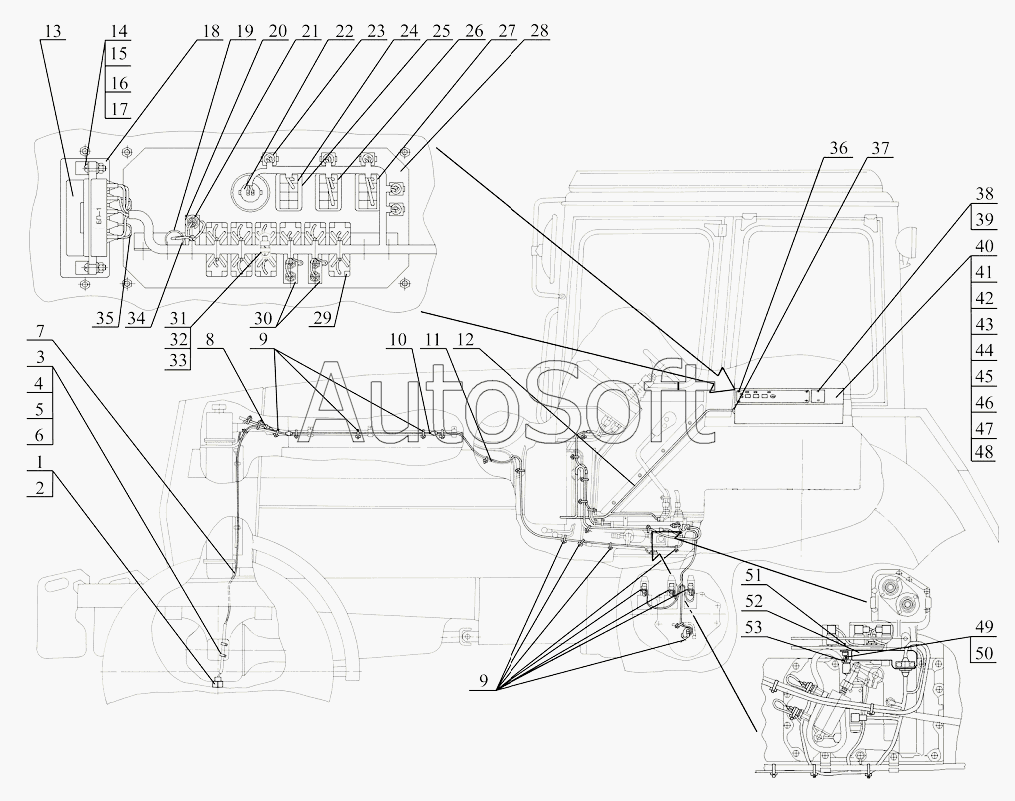 13
14
15
16
17
18
19
20
21
22
23
24
25
26
27
28
36
37
38
39
40
41
42
43
44
45
46
47
48
35
34
31
32
33
30
29
7
3
4
5
6
1
2
8
9
10
11
12
AutoSoft
51
52
53
49
50
9