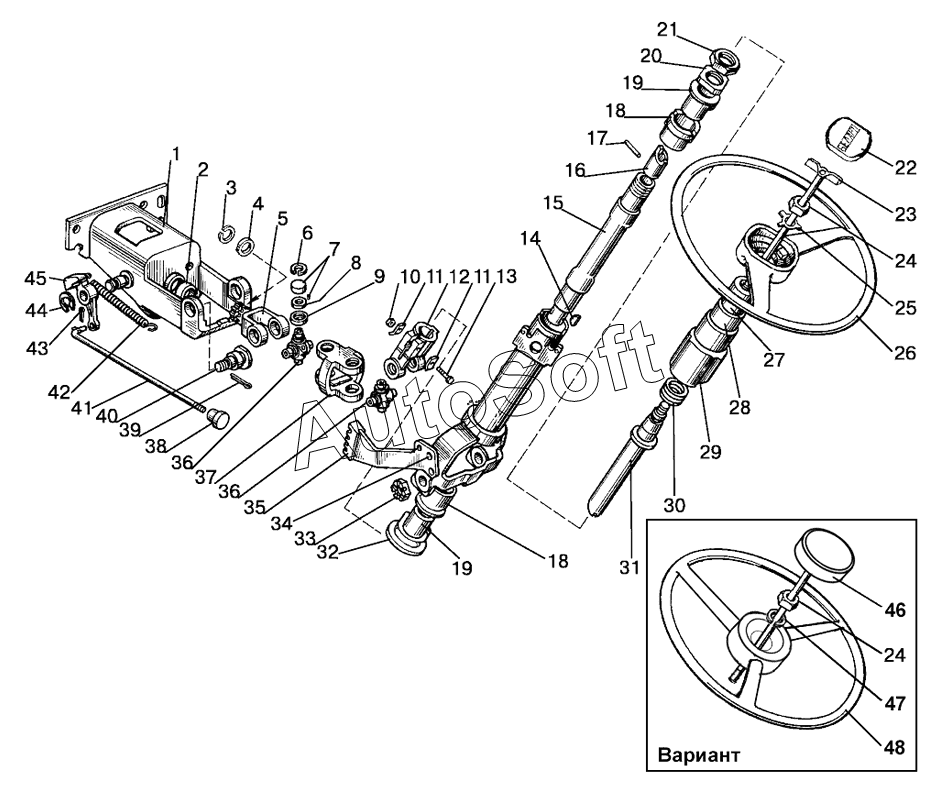 21
20
19
18
17
16
15
14
22
23
24
25
26
27
28
29
30
31
1
2
3
4
5
6
7
8
9
10
11
12
11
13
45
44
43
42
41
40
39
38
36
37
36
35
34
33
32
19
18
AutoSoft
46
24
47
48
Вариант