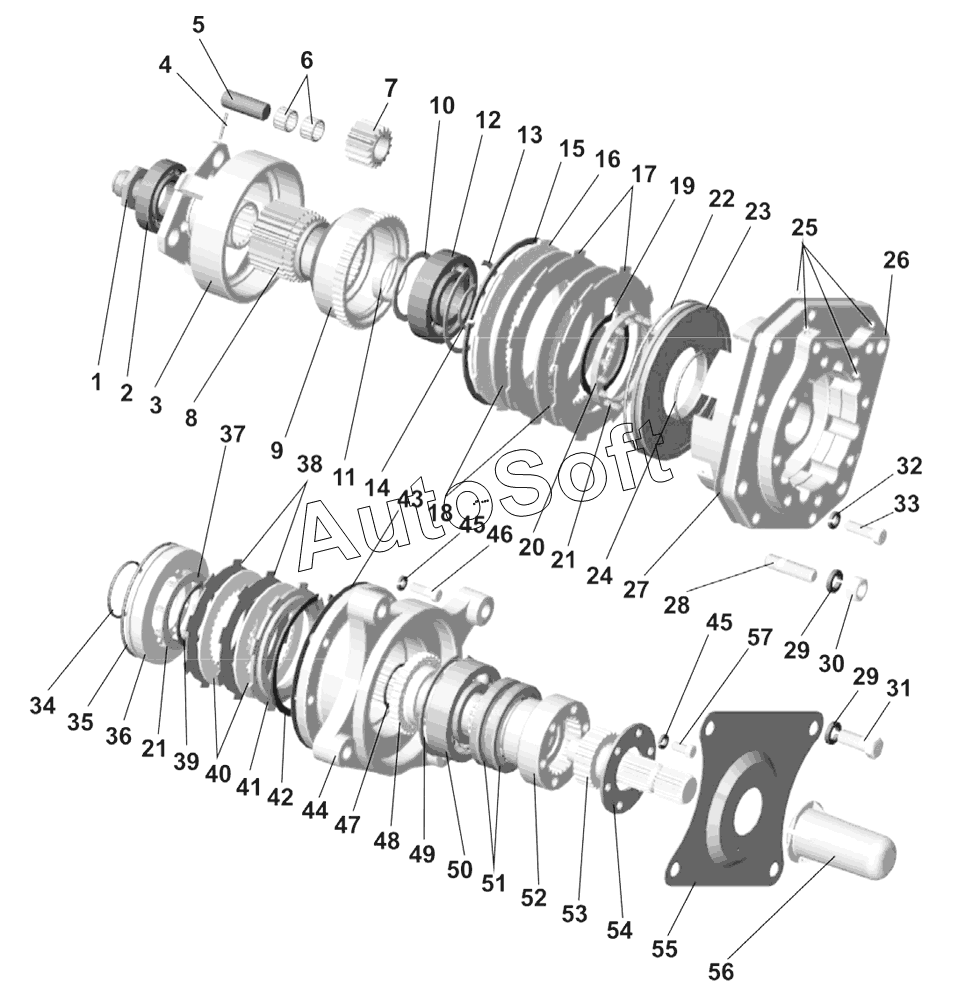 5
4
6
7
10
12
13
15
16
17
19
22
23
25
26
1
2
3
8
9
11
14
18
20
21
24
27
32
33
37
38
43
45
46
AutoSoft
28
29
30
45
57
29
31
34
35
36
21
39
40
41
42
44
47
48
49
50
51
52
53
54
55
56