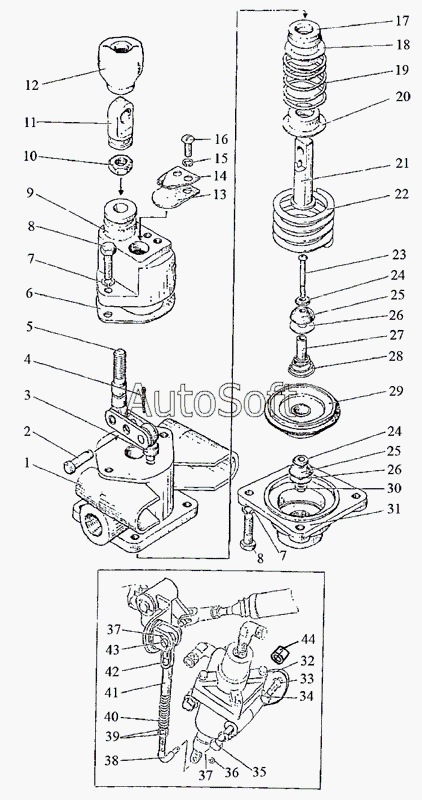 12
11
10
9
8
7
6
5
4
3
2
1
16
15
14
13
AutoSoft
17
18
19
20
21
22
23
24
25
26
27
28
29
24
25
26
30
31
8
7
37
43
42
41
40
39
38
37
36
35
44
32
33
34