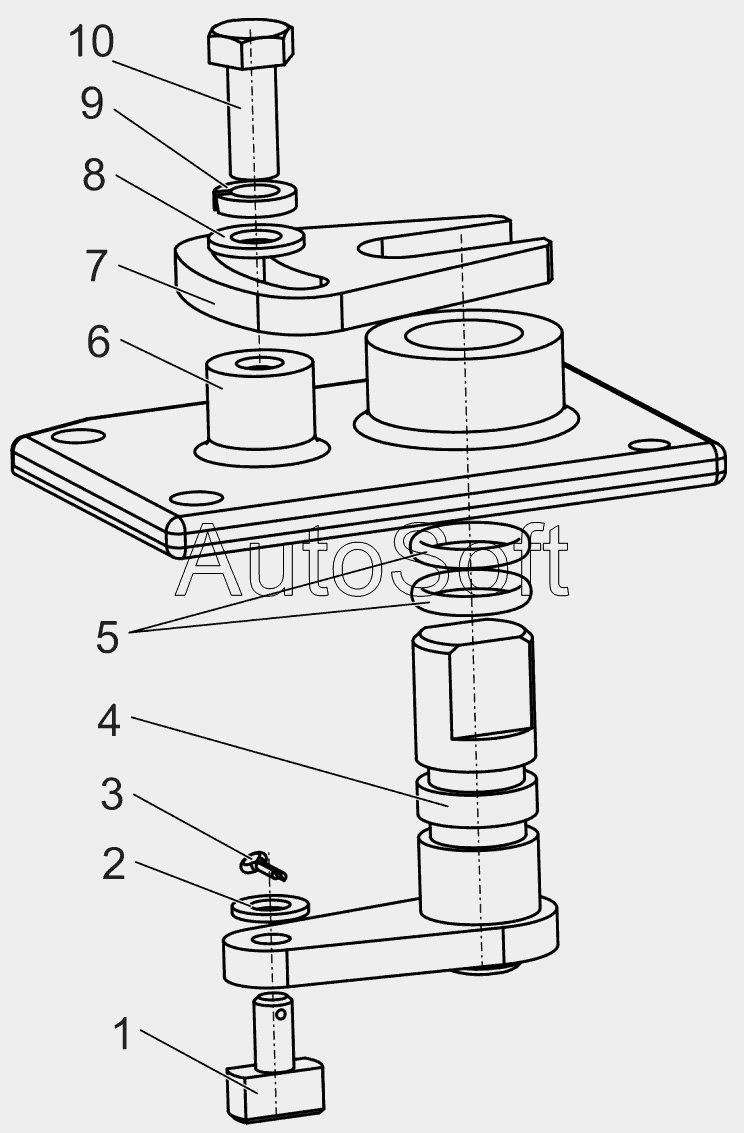 10
9
8
7
6
AutoSoft
5
4
3
2
1