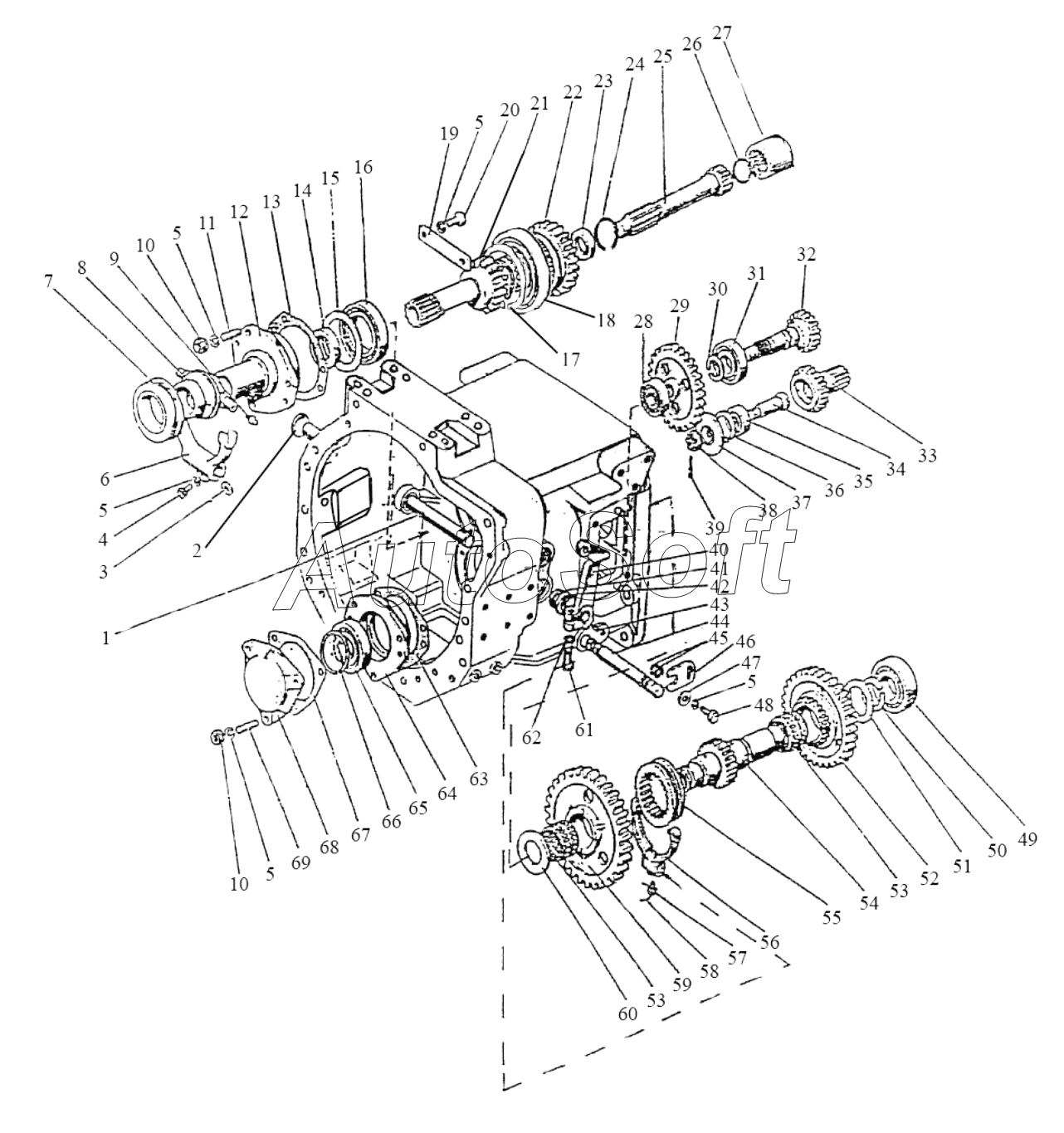 27
26
25
24
23
22
21
20
5
19
16
15
14
13
12
11
5
10
9
8
7
32
31
30
29
28
18
17
33
34
35
36
37
38
39
6
5
4
3
2
AutoSoft
40
41
42
43
44
45
46
47
5
48
1
62
61
63
64
65
66
67
68
69
5
10
49
50
51
52
53
54
55
56
57
58
59
53
60