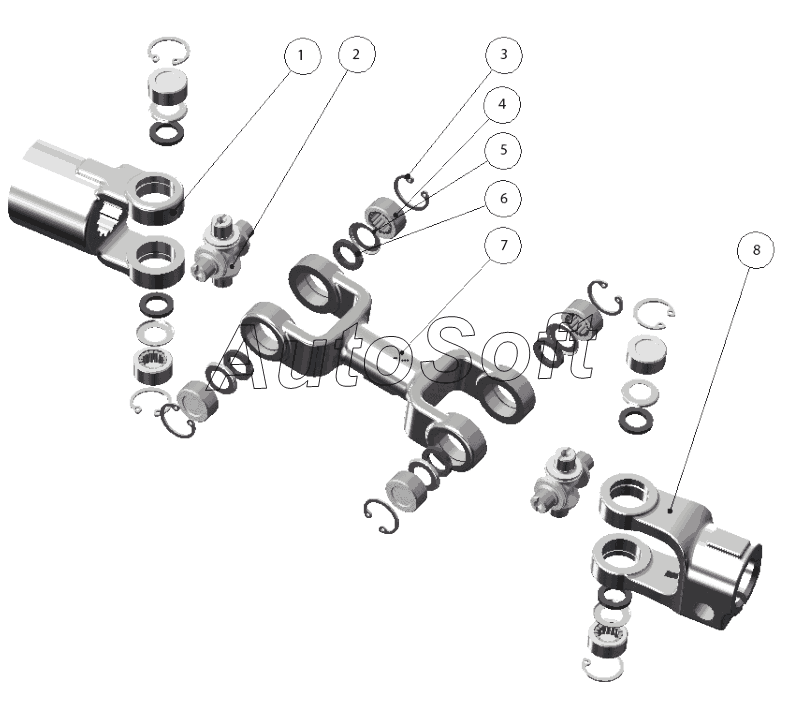 1
2
3
4
5
6
7
8
AutoSoft