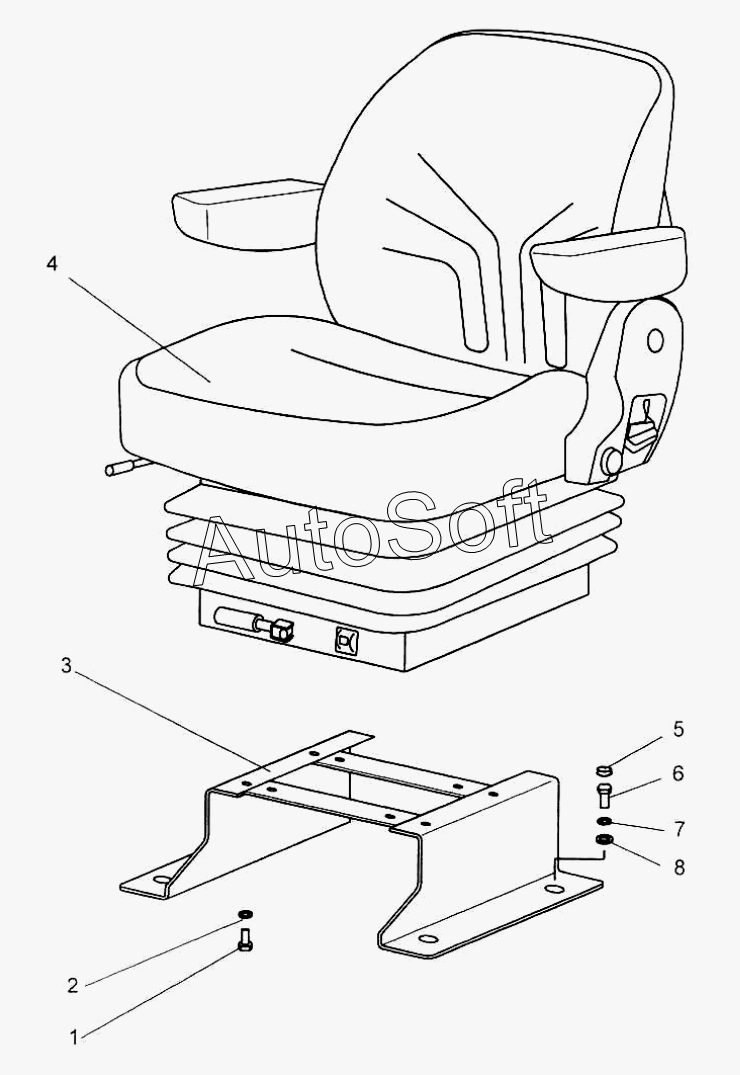 4
AutoSoft
3
5
6
7
8
2
1