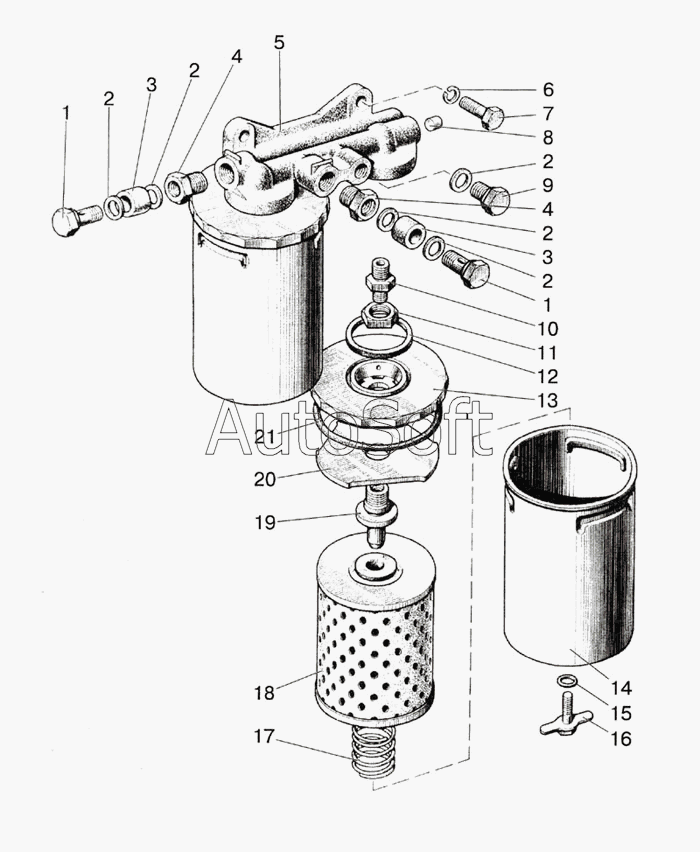 1
2
3
2
4
5
6
7
8
2
9
4
2
3
2
1
10
11
12
13
AutoSoft
21
20
19
18
17
14
15
16