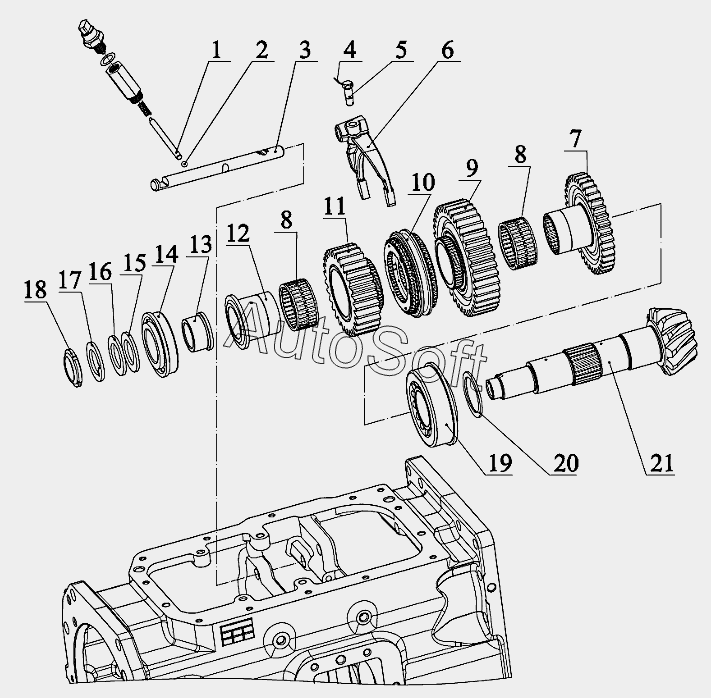 1 2 3 4 5 6 7 8 9 10 11 8 12 13 14 15 16 17 18

AutoSoft

19 20 21