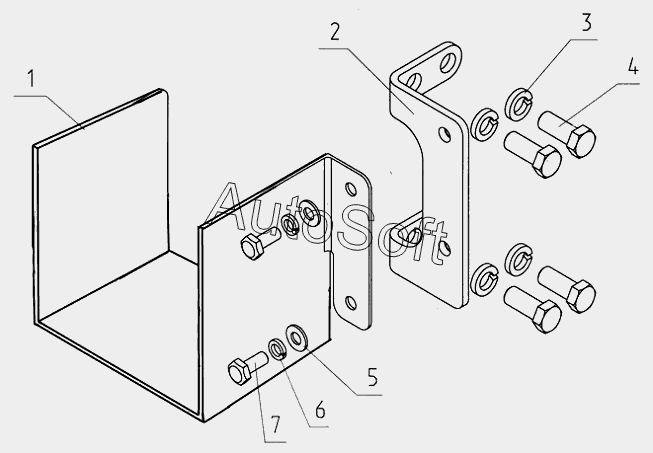 1
2
3
4
AutoSoft
5
6
7