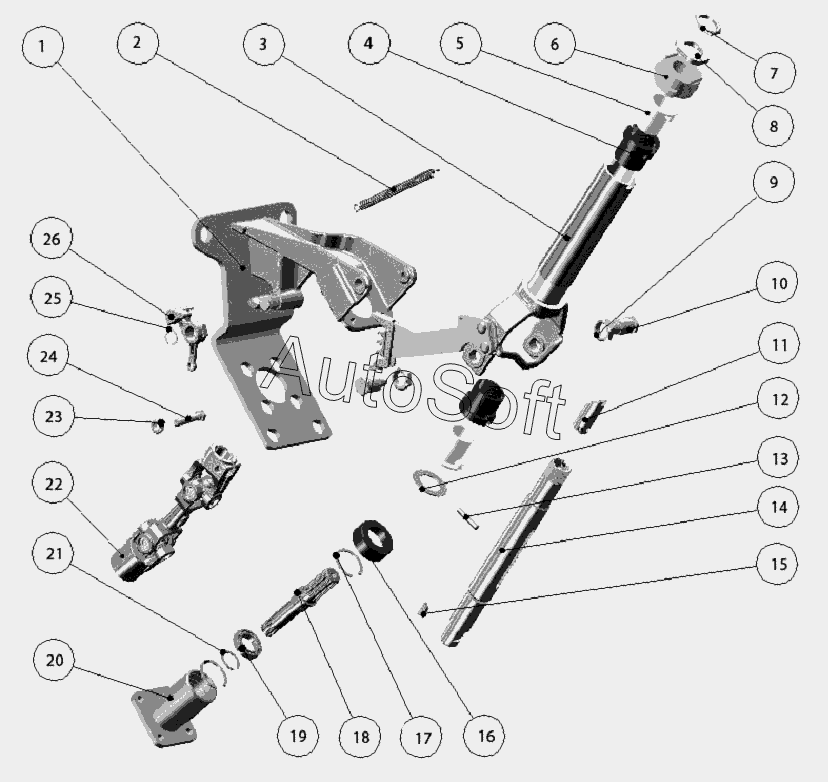 1
2
3
4
5
6
7
8
9
10
11
12
13
14
15
26
25
24
23
22
21
20
19
18
17
16
AutoSoft