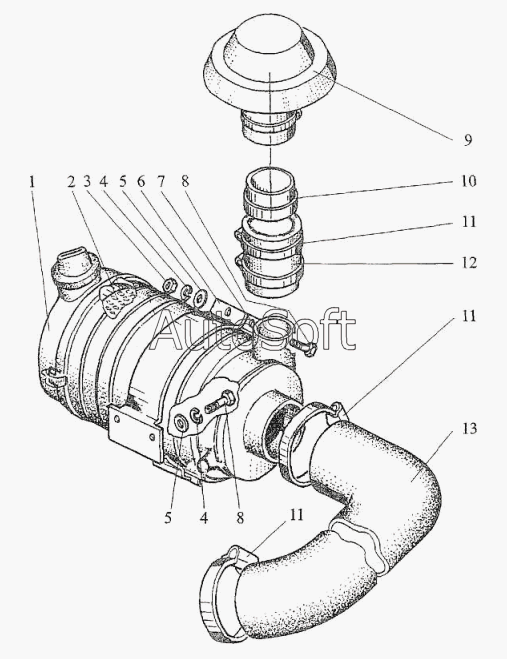 9
1 2 3 4 5 6 7 8
10
11
12
AutoSoft
11
13
5 4 8
11