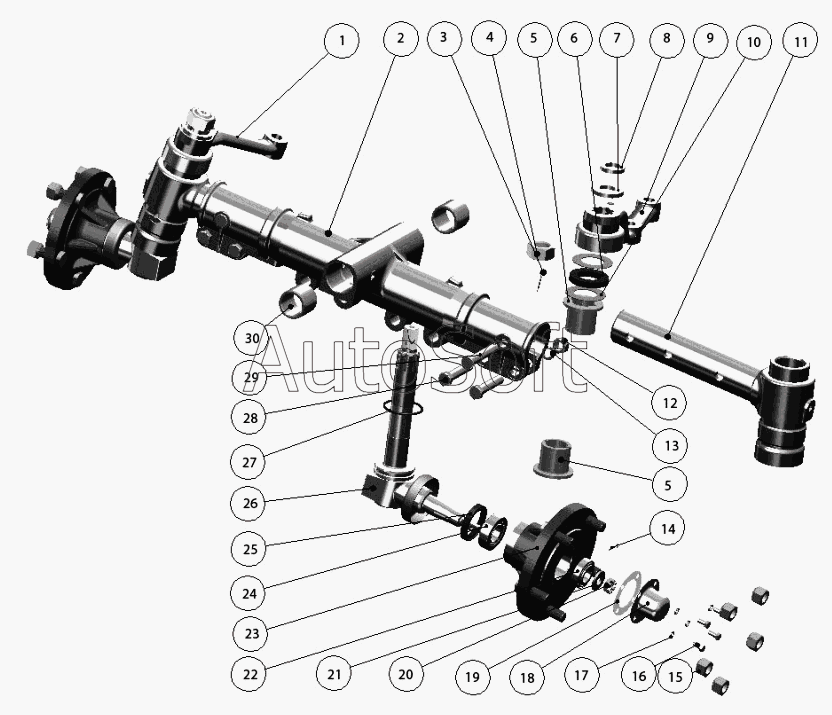 1
2
3
4
5
6
7
8
9
10
11
30
29
28
27
26
25
24
23
22
21
20
19
18
17
16
15
14
5
13
12
AutoSoft