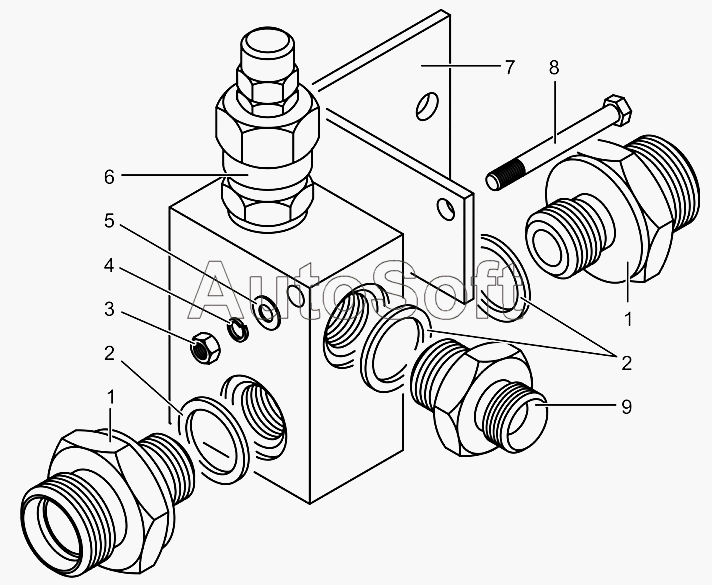 7
8
6
5
4
3
2
1
AutoSoft
1
2
9