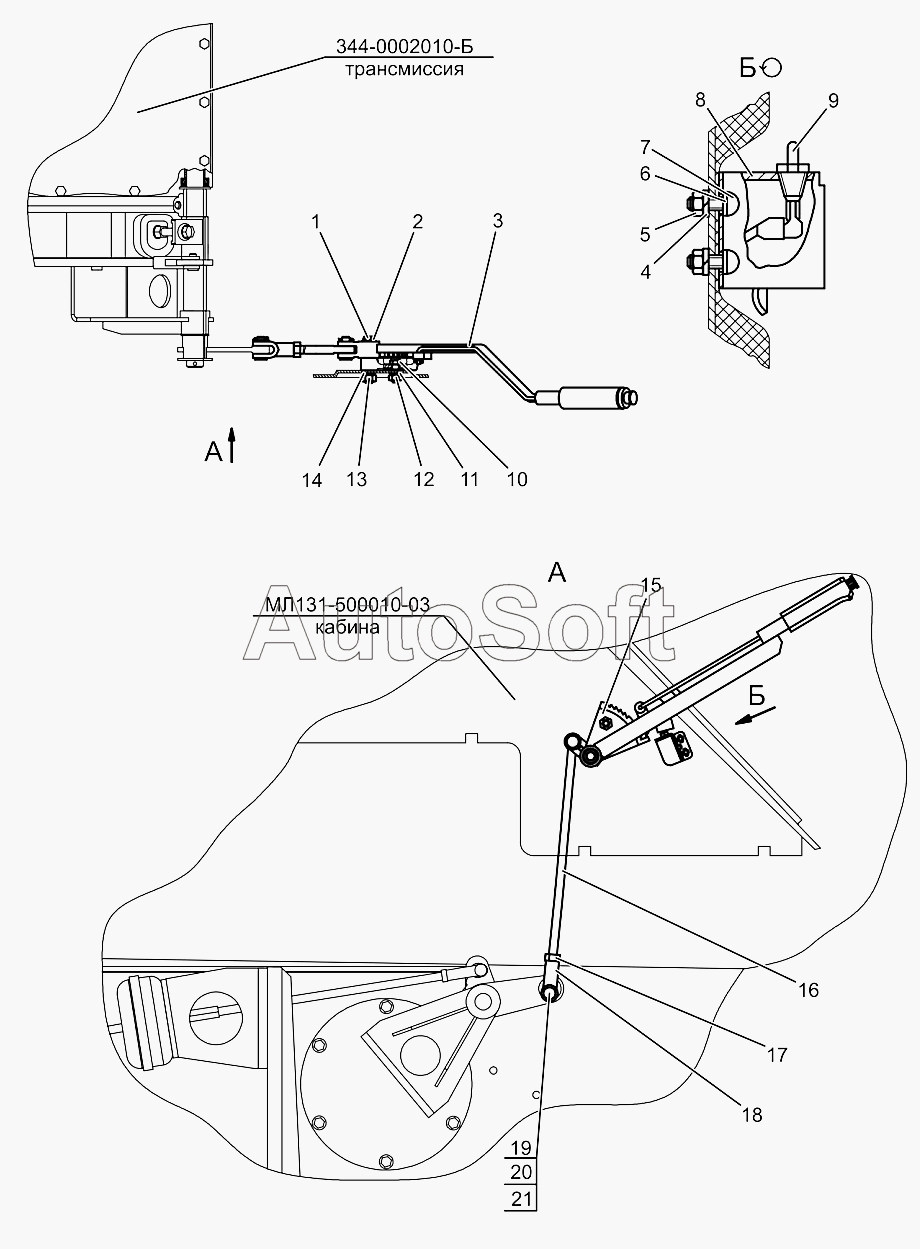 344-0002010-Б
трансмиссия

Б

8
9
7
6
5
4

1
2
3

А

14
13
12
11
10

А

МЛ131-500010-03
кабина

AutoSoft

15

Б

16
17
18

19
20
21