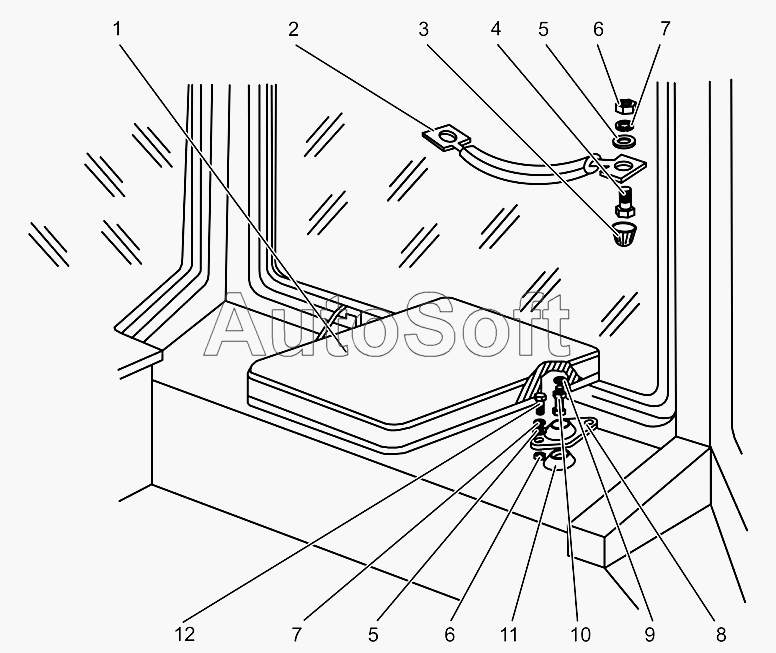 1 2 3 4 5 6 7

AutoSoft

12 7 5 6 11 10 9 8