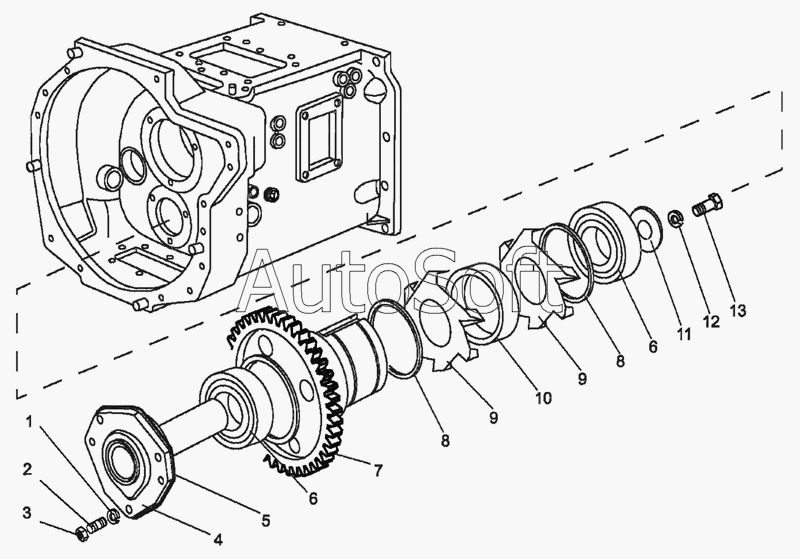 AutoSoft

1
2
3
4
5
6
7
8
9
10
9
8
6
11
12
13