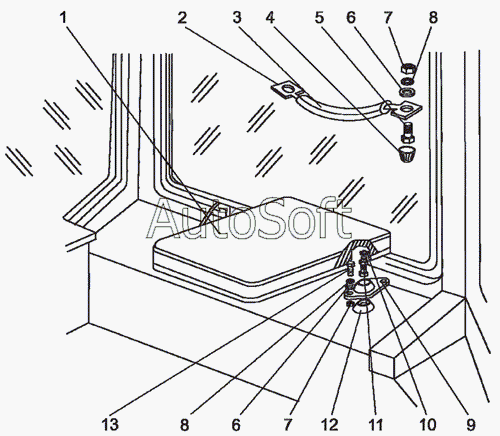 1 2 3 4 5 6 7 8

AutoSoft

13 8 6 7 12 11 10 9