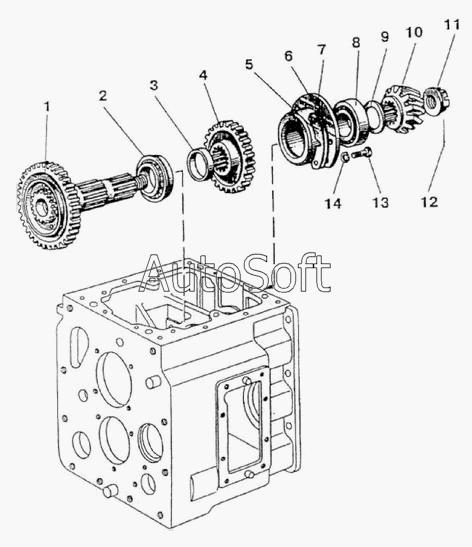 1
2
3
4
5
6
7
8
9
10
11
12
13
14
AutoSoft