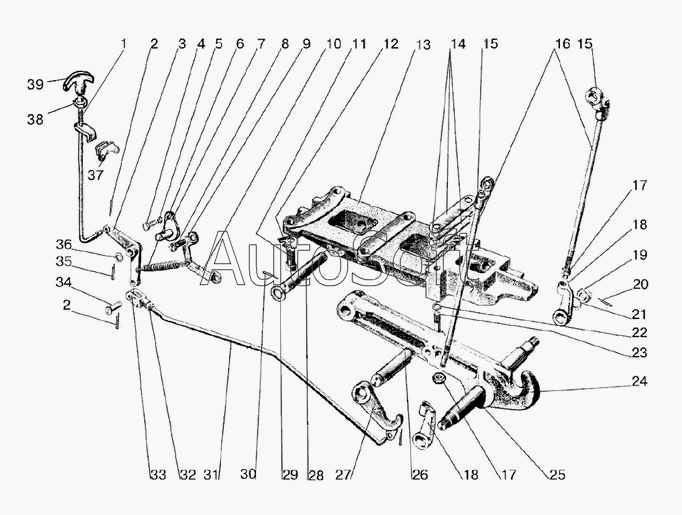 1 2 3 4 5 6 7 8 9 10 11 12 13 14 15 16 15

39

38

37

36

35

34

2

17

18

19

20

21

22

23

24

AutoSoft

33 32 31 30 29 28 27 26 18 17 25