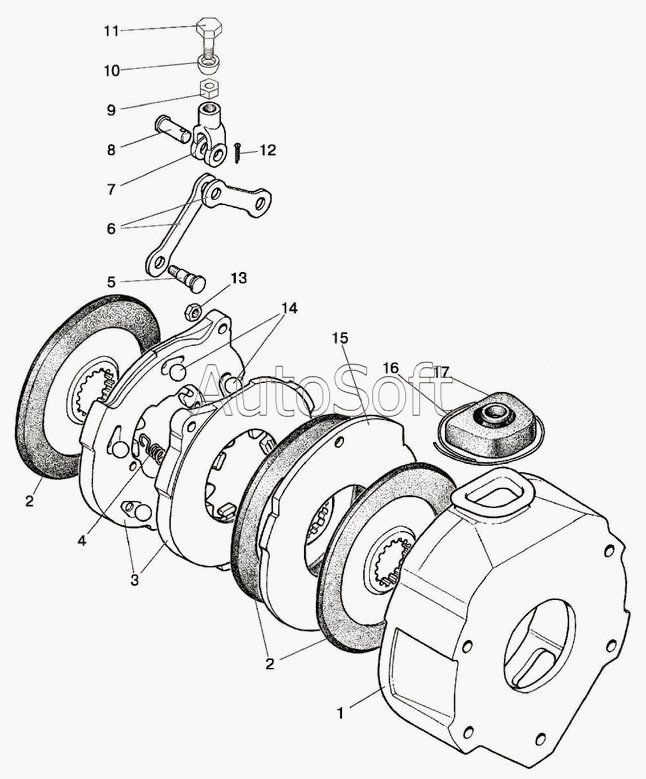 11
10
9
8
12
7
6
5
13
14
15
16
17
AutoSoft
2
4
3
2
1