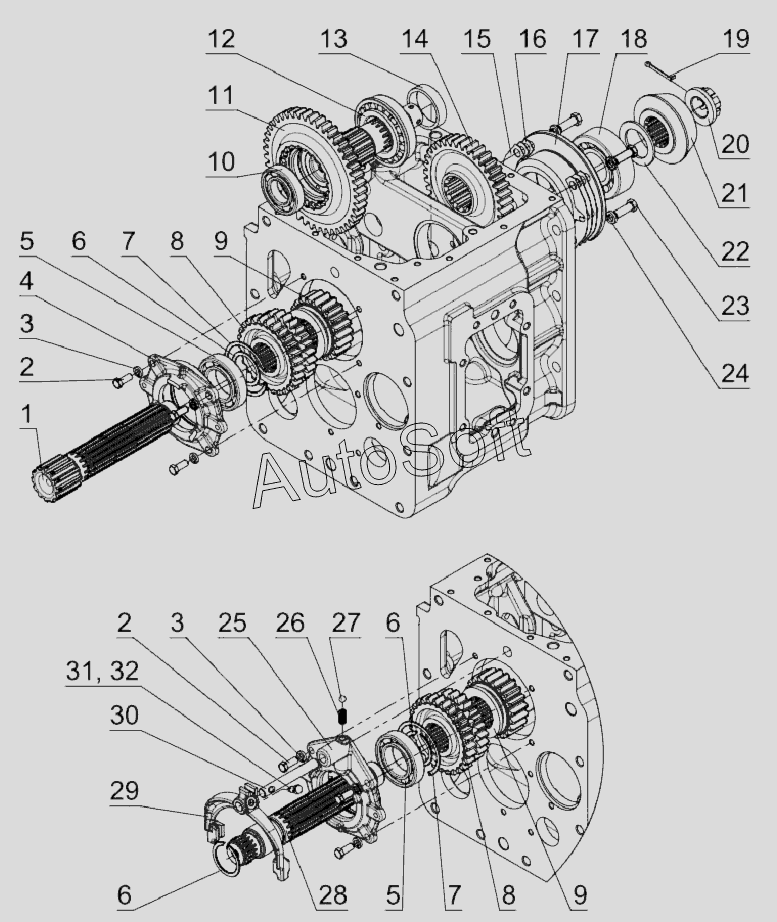 12 13 14 15 16 17 18 19
11
10
20
21
22
23
24
5 6 7 8 9
4
3
2
1
AutoSoft
2 3 25 26 27 6
31, 32
30
29
6 28 5 7 8 9