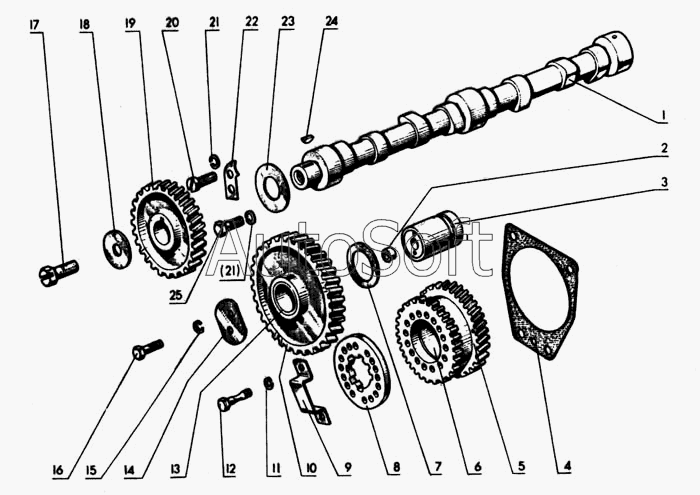 17 18 19 20 21 22 23 24

1

2

3

AutoSoft

25

(21)

16 15 14 13 12 11 10 9 8 7 6 5 4