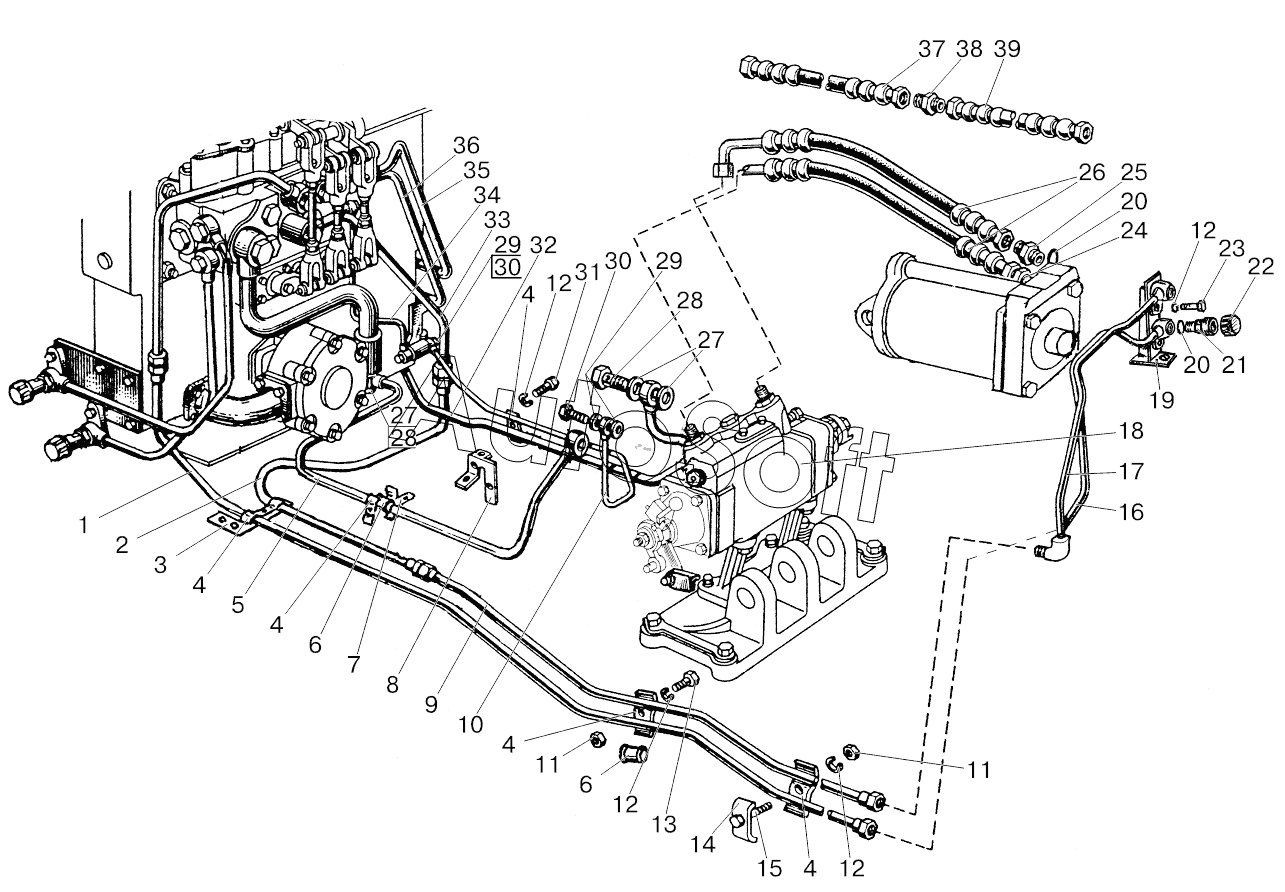 37 38 39
36
35
34
33
29
30
32
4
12
31
30
29
28
27
26
25
20
24
12
23
22
20
21
19
18
17
16
27
28
1
2
3
4
5
4
6
7
8
9
10
4
11
6
12
13
14
15
4
12
11