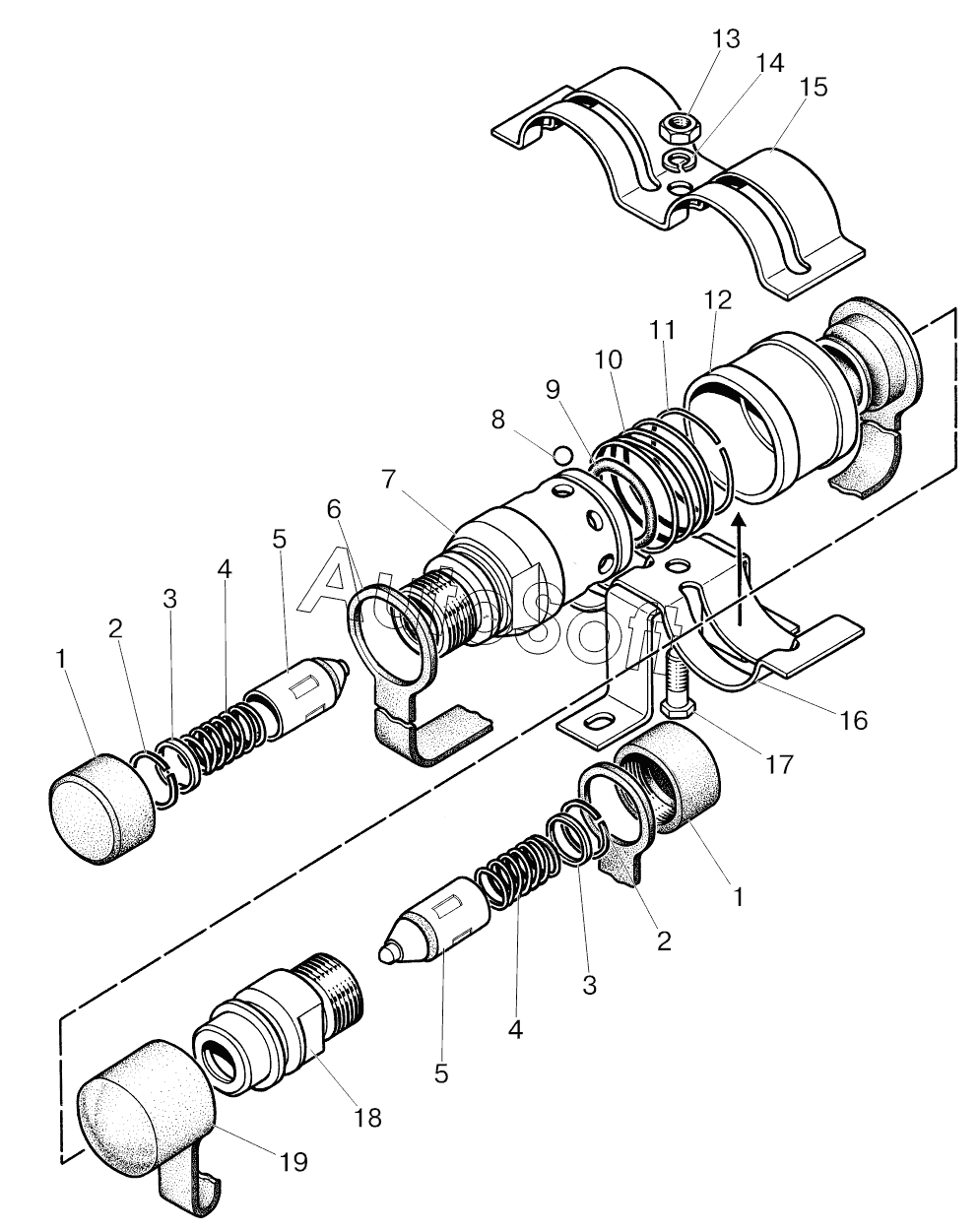 13
14
15
12
11
10
9
8
7
6
5
4
3
2
1
AutoSoft
16
17
1
2
3
4
5
18
19