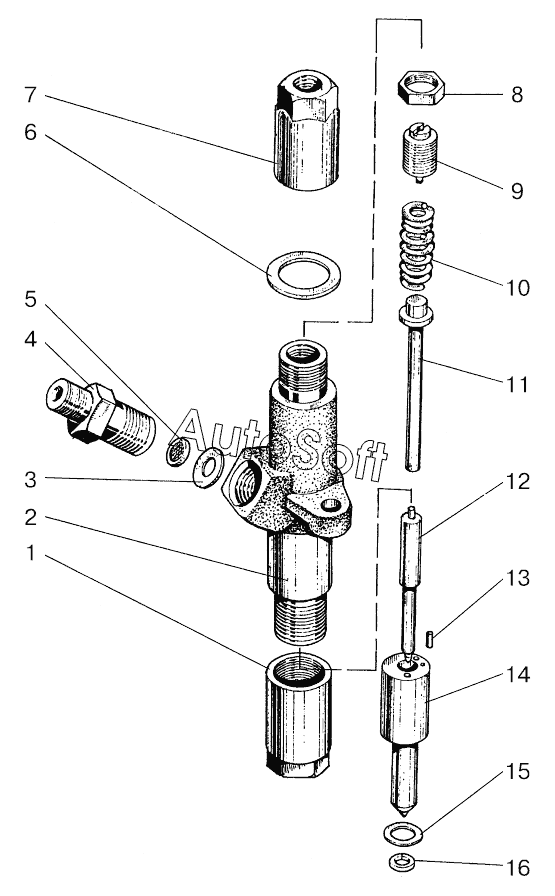 7
6
5
4
3
2
1
8
9
10
11
12
13
14
15
16
AutoSoft