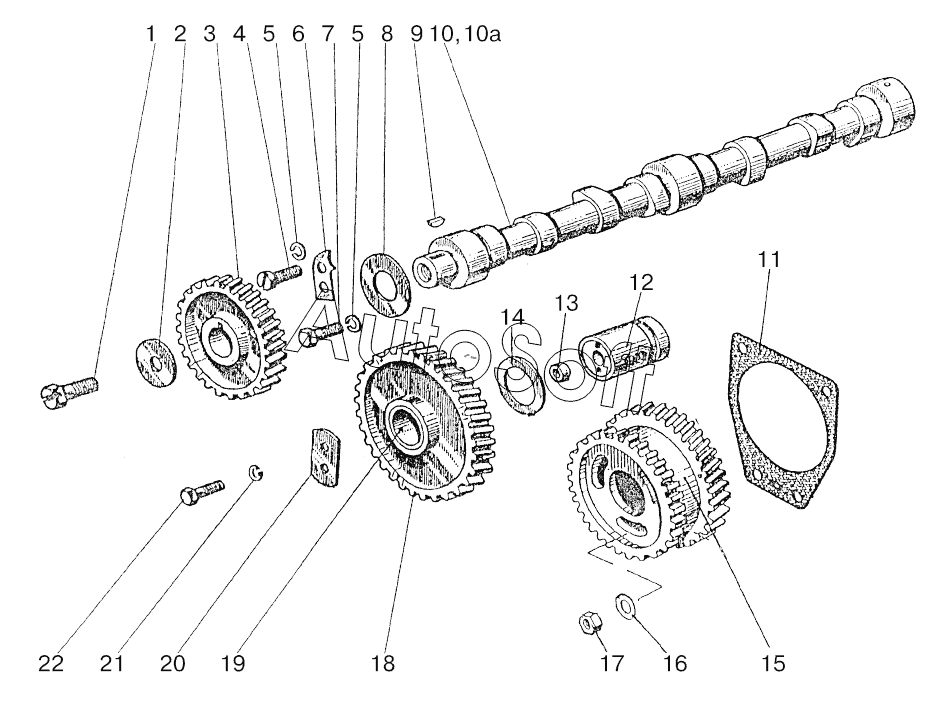 1 2 3 4 5 6 7 5 8 9 10, 10a

11

12

13

14

Autosoft

22 21 20 19 18 17 16 15